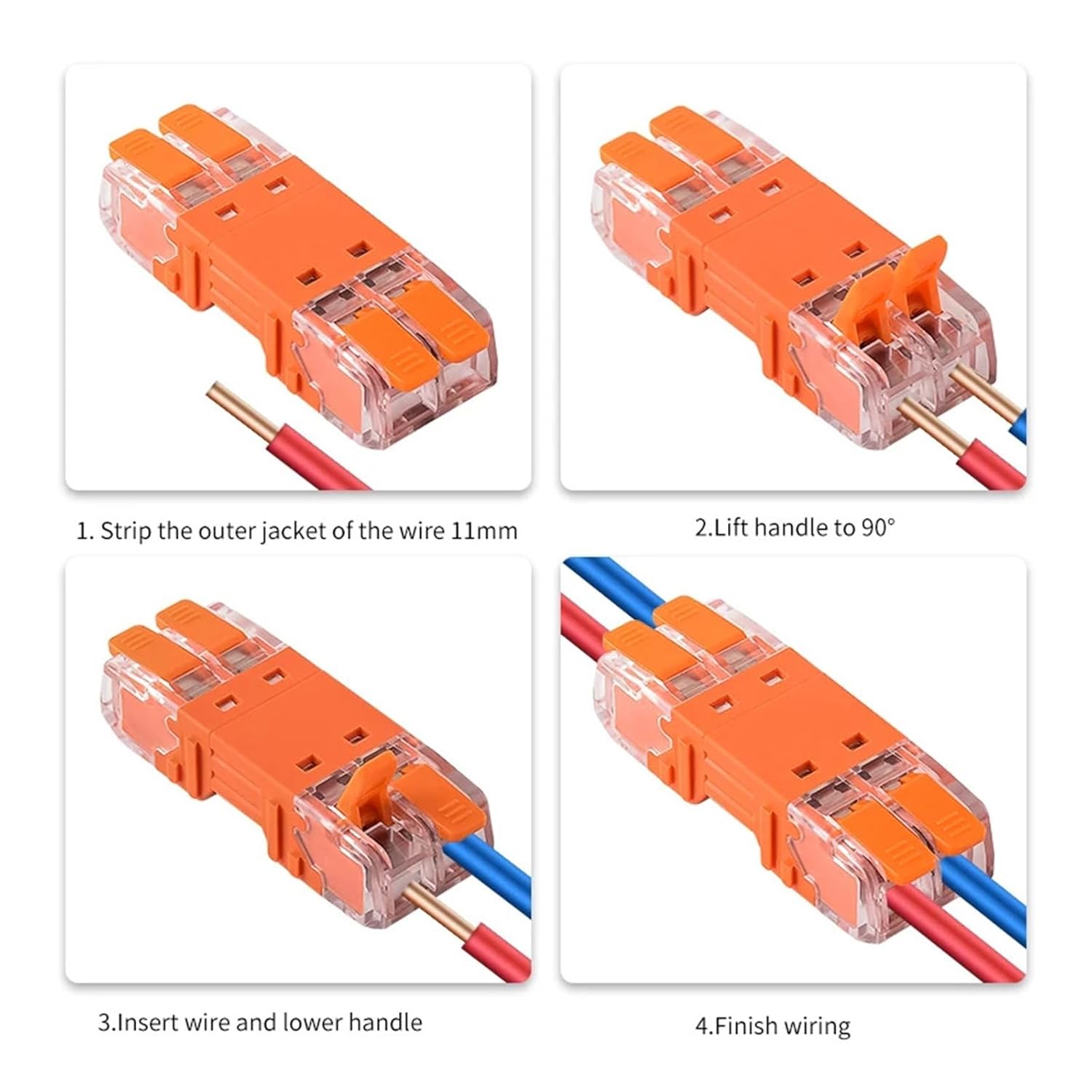 1. Strip the outer jacket of the wire 11mm

2.Lift handle to 90°

3.Insert wire and lower handle

4.Finish wiring