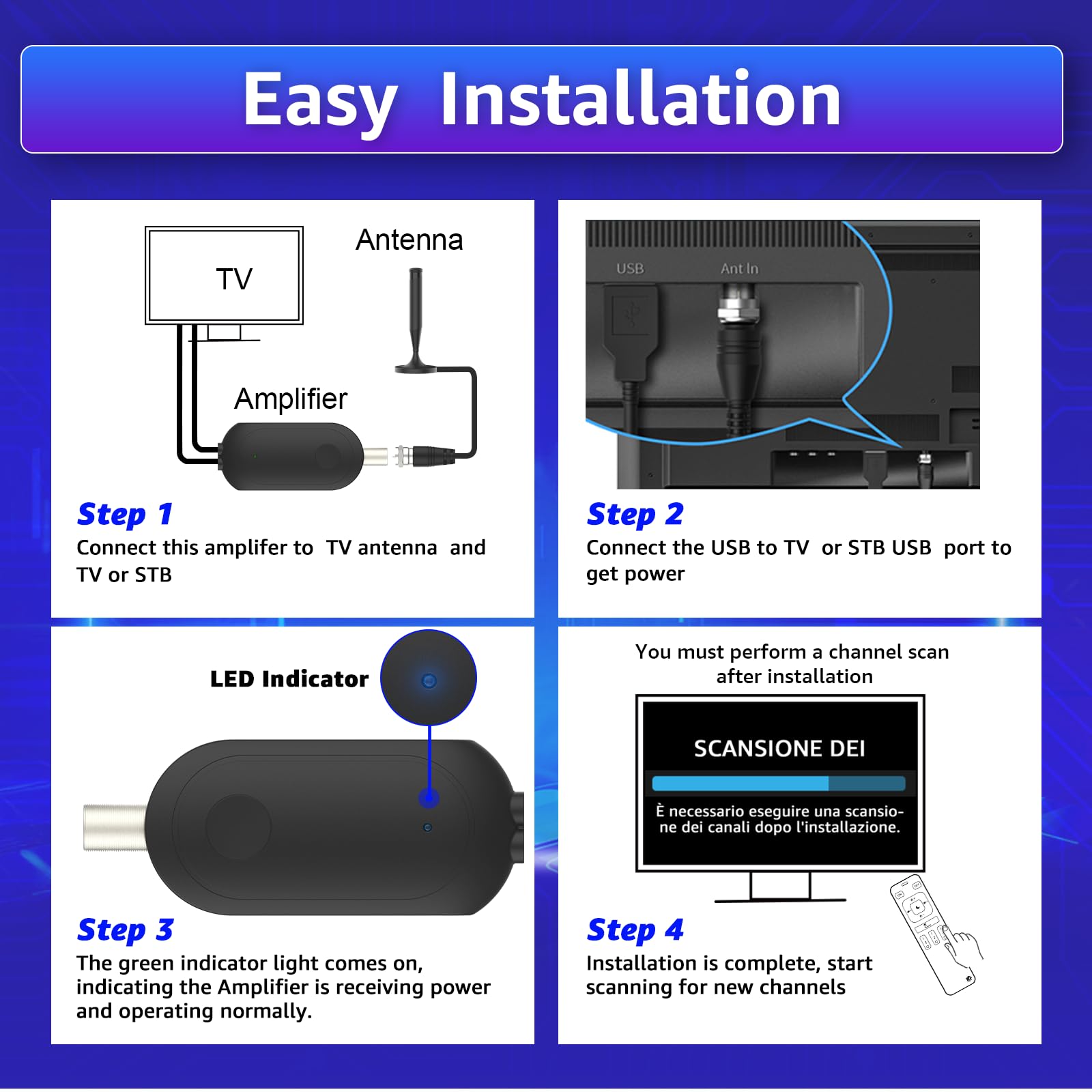 Easy Installation

TV

Antenna

Amplifier

Step 1
Connect this amplifer to TV antenna and TV or STB

USB

Ant In

Step 2
Connect the USB to TV or STB USB port to get power

LED Indicator

Step 3
The green indicator light comes on, indicating the Amplifier is receiving power and operating normally.

You must perform a channel scan after installation

SCANSIONE DEI

È necessario eseguire una scansione dei canali dopo l'installazione.

Step 4
Installation is complete, start scanning for new channels