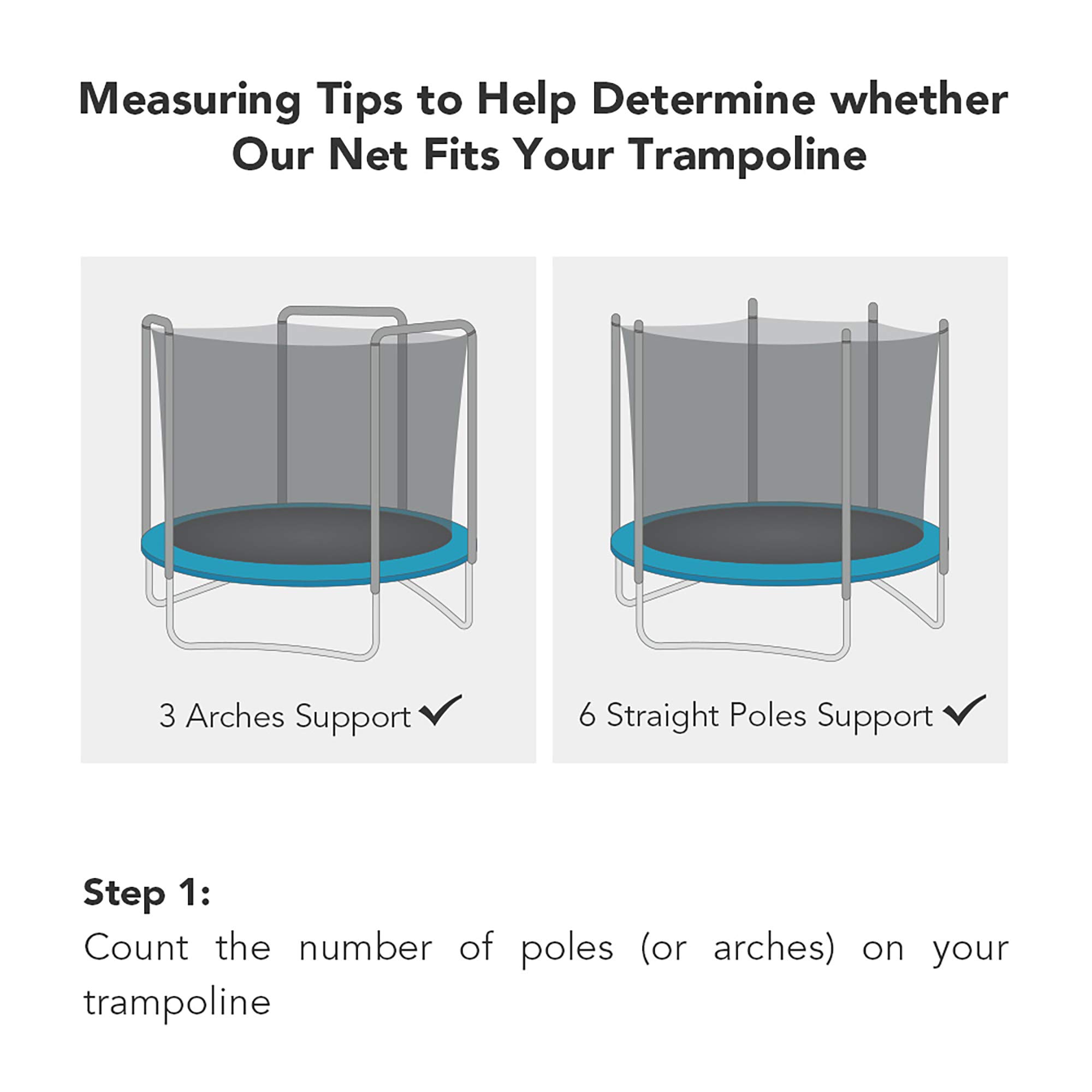 Measuring Tips to Help Determine whether Our Net Fits Your Trampoline

3 Arches Support ✓

6 Straight Poles Support ✓

Step 1:
Count the number of poles (or arches) on your trampoline