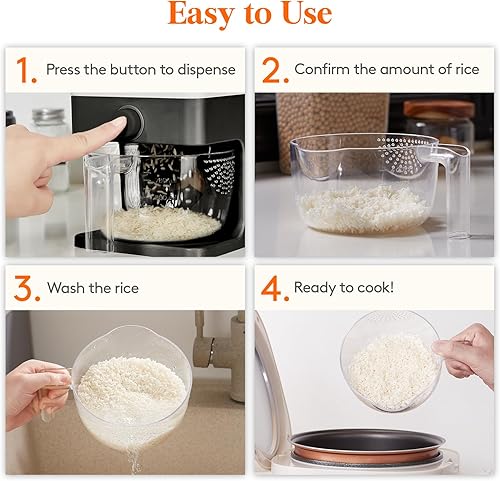 Easy to Use

1. Press the button to dispense

2. Confirm the amount of rice

3. Wash the rice

4. Ready to cook!