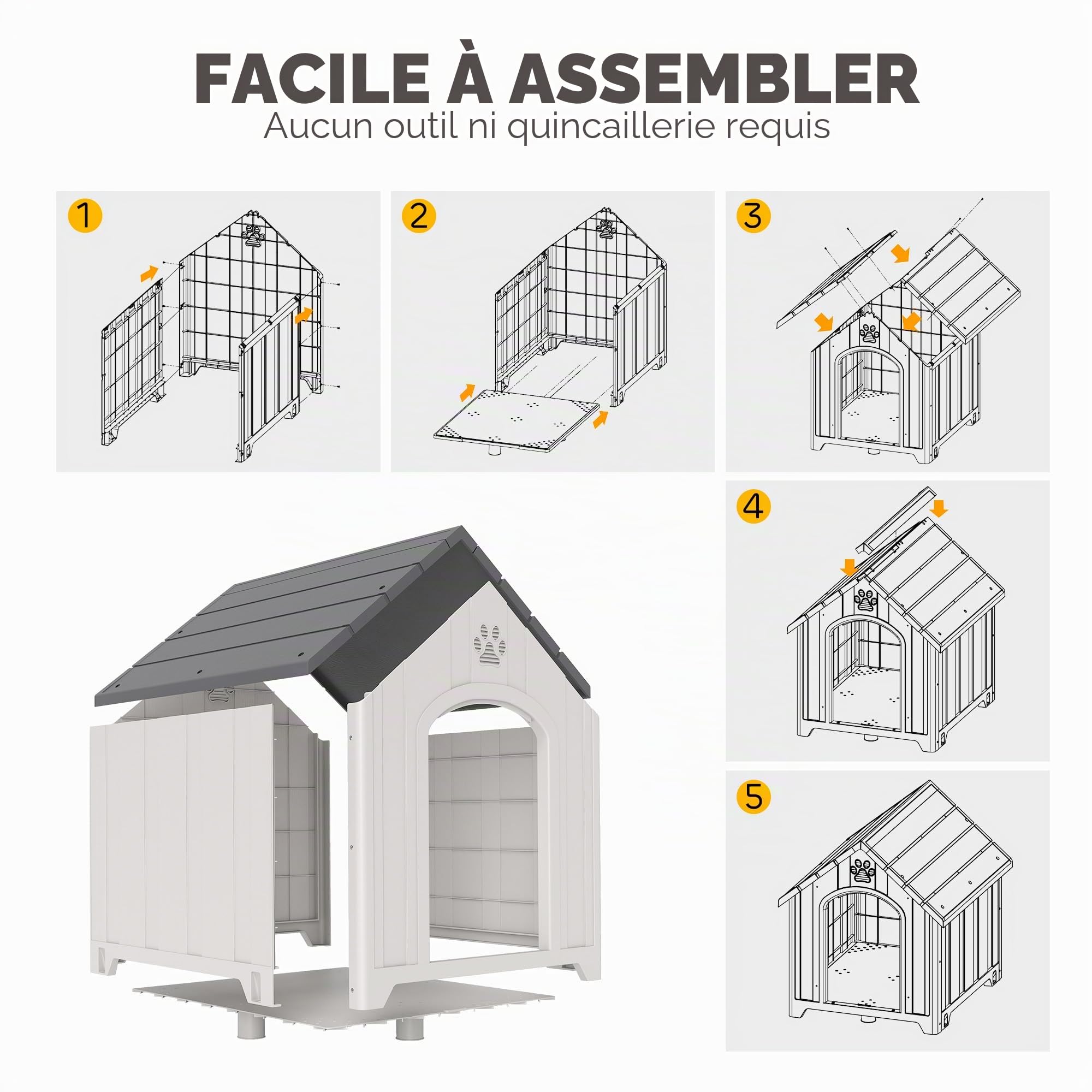 FACILE À ASSEMBLER
Aucun outil ni quincaillerie requis

1

2

3

4

5