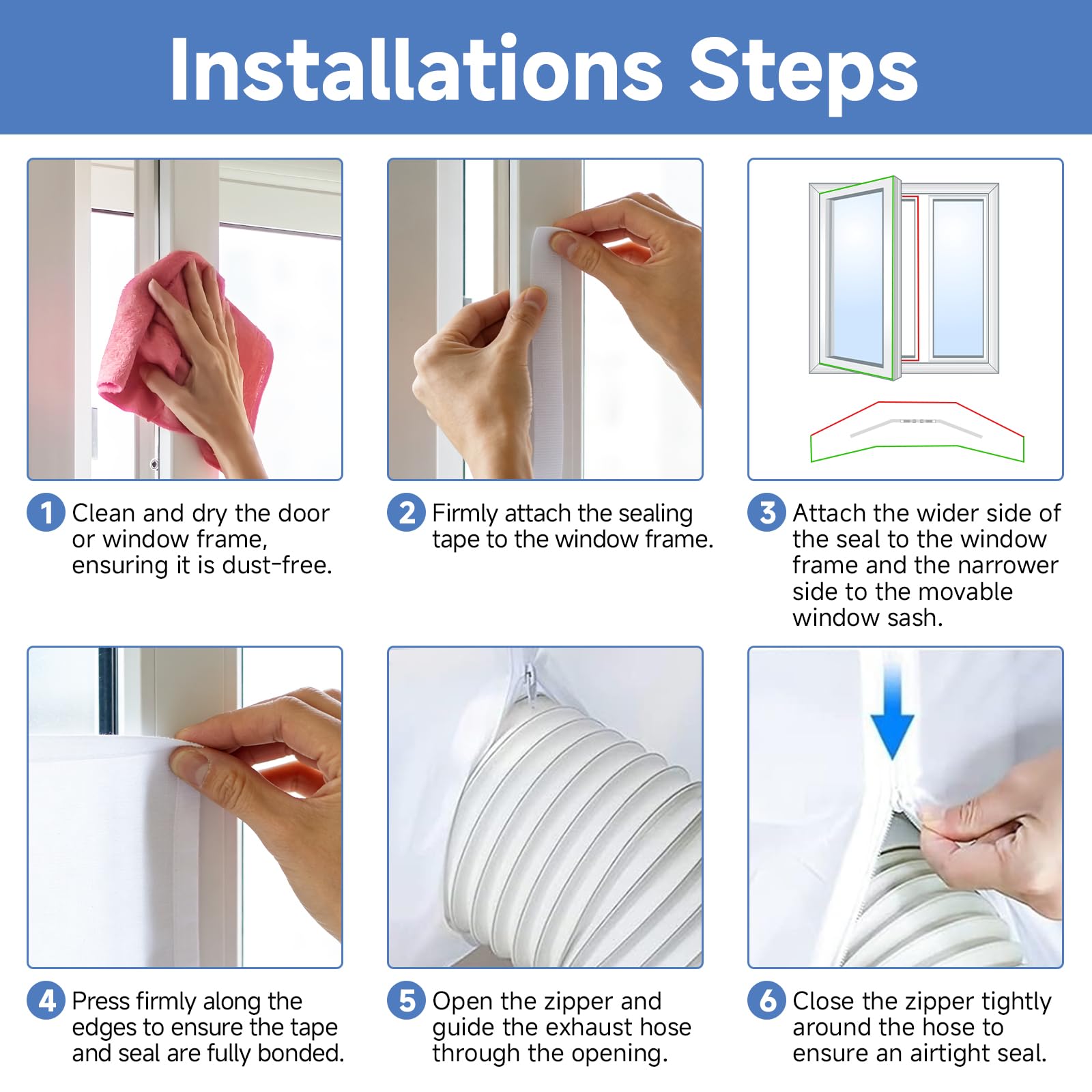 Installations Steps

1 Clean and dry the door or window frame, ensuring it is dust-free.

2 Firmly attach the sealing tape to the window frame.

3 Attach the wider side of the seal to the window frame and the narrower side to the movable window sash.

4 Press firmly along the edges to ensure the tape and seal are fully bonded.

5 Open the zipper and guide the exhaust hose through the opening.

6 Close the zipper tightly around the hose to ensure an airtight seal.