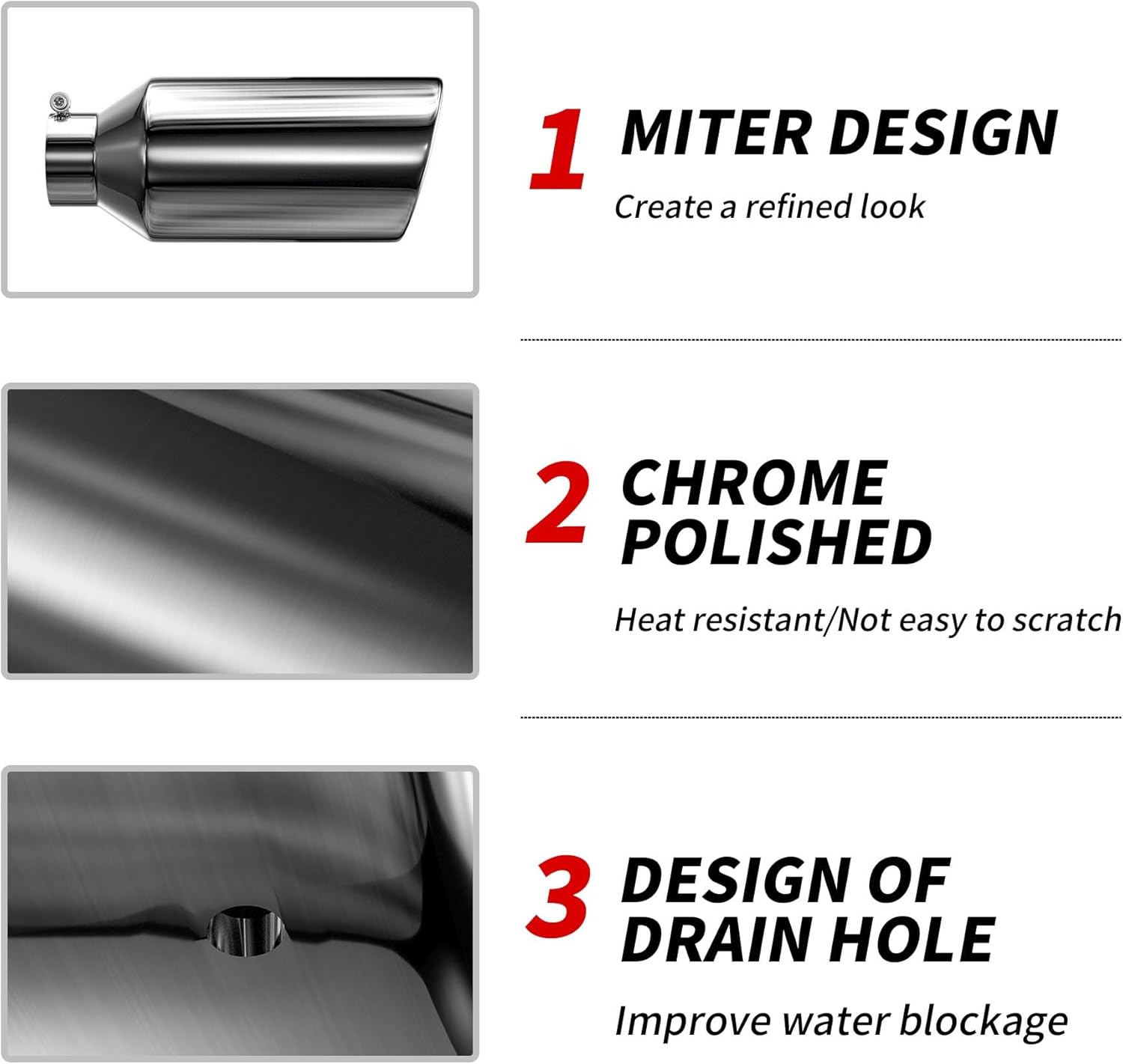 1 MITER DESIGN

Create a refined look

2 CHROME POLISHED

Heat resistant/Not easy to scratch

3 DESIGN OF DRAIN HOLE

Improve water blockage