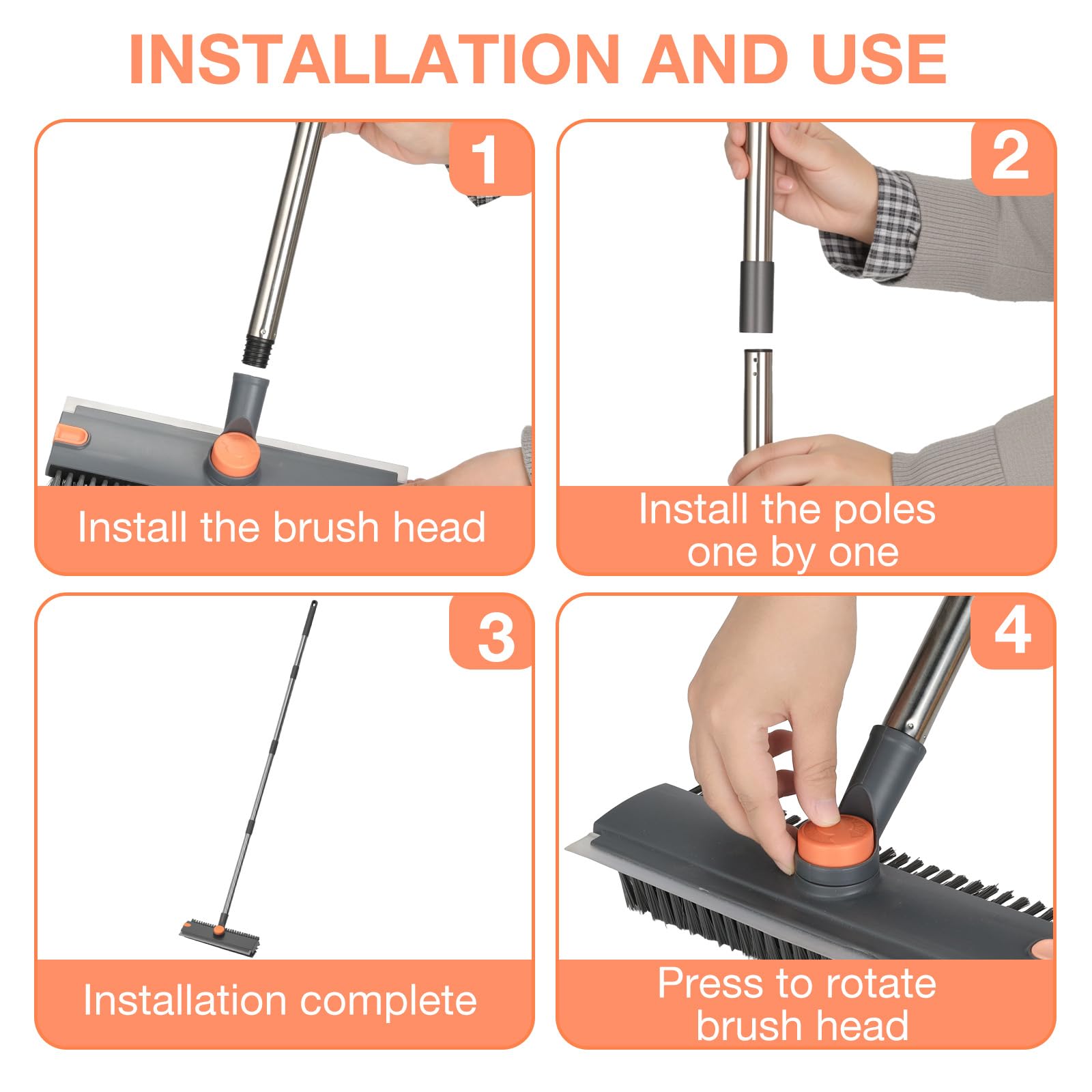 INSTALLATION AND USE

1

Install the brush head

2

Install the poles one by one

3

Installation complete

4

Press to rotate brush head