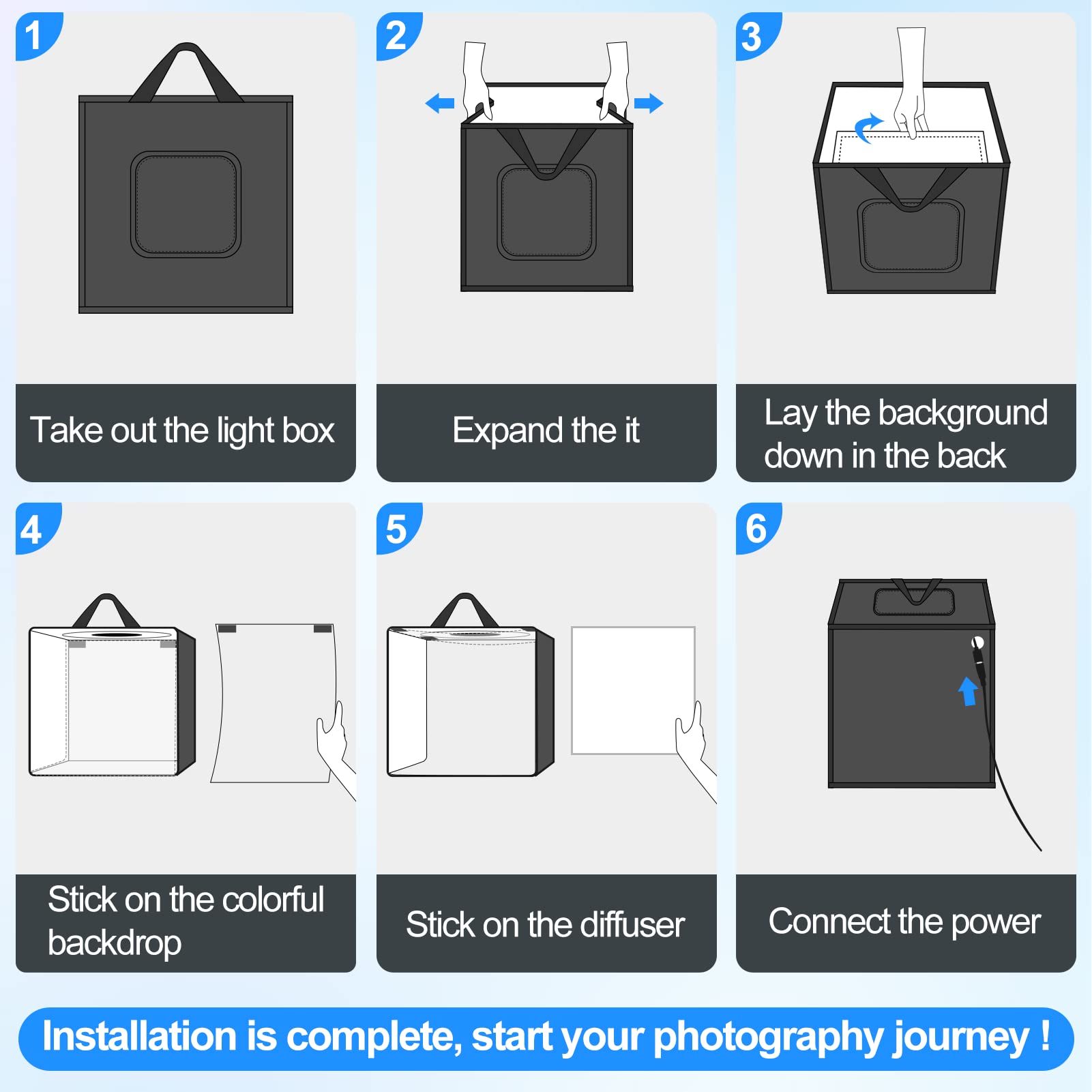 1

Take out the light box

2

Expand the it

3

Lay the background down in the back

4

Stick on the colorful backdrop

5

Stick on the diffuser

6

Connect the power

Installation is complete, start your photography journey !