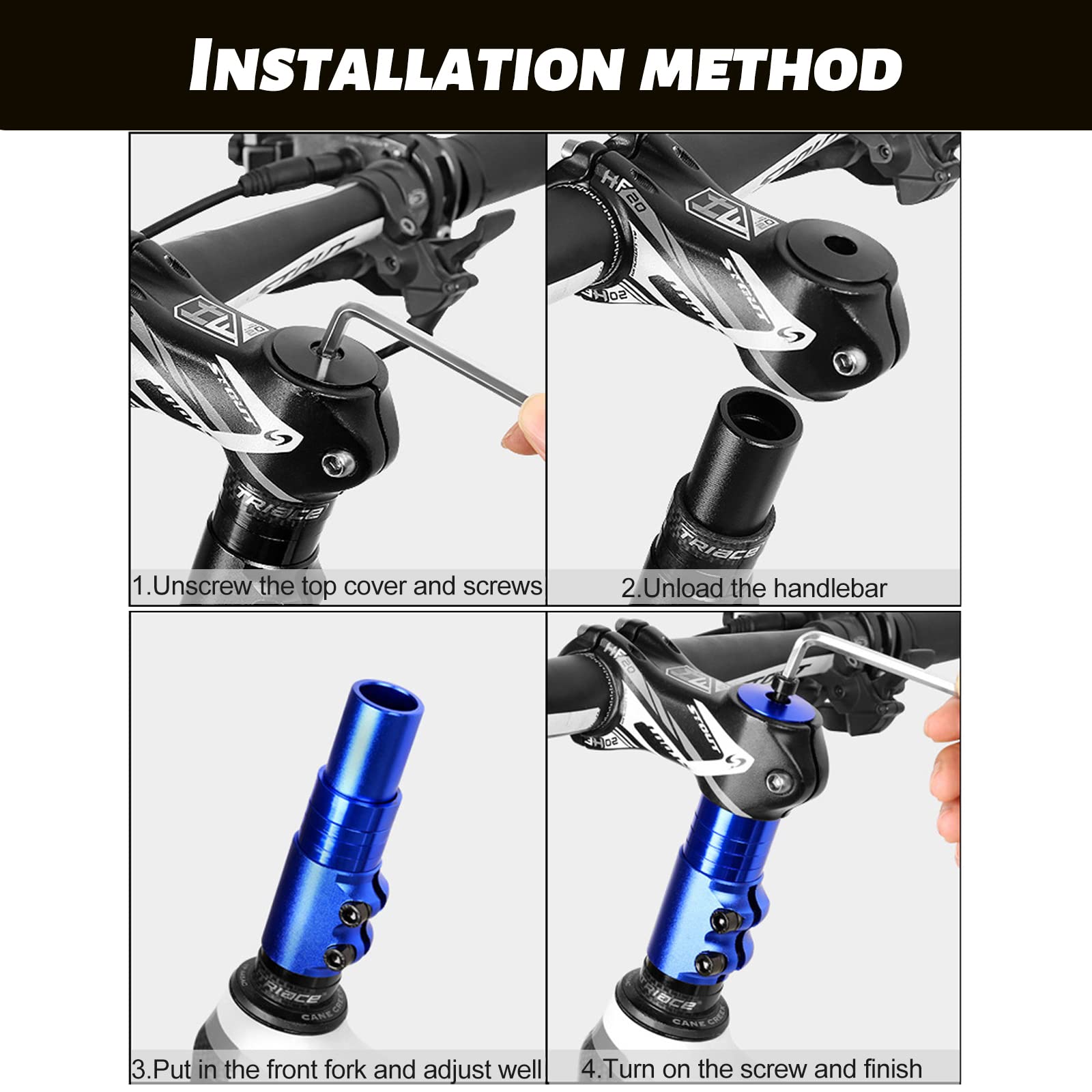 INSTALLATION METHOD

STOUT

TRIACE

1.Unscrew the top cover and screws

HF20

STOUT

TRIACE

2.Unload the handlebar

TRIACE

CANE CREEK

3.Put in the front fork and adjust well

HF20

STOUT

TRIACE

CANE CREEK

4.Turn on the screw and finish