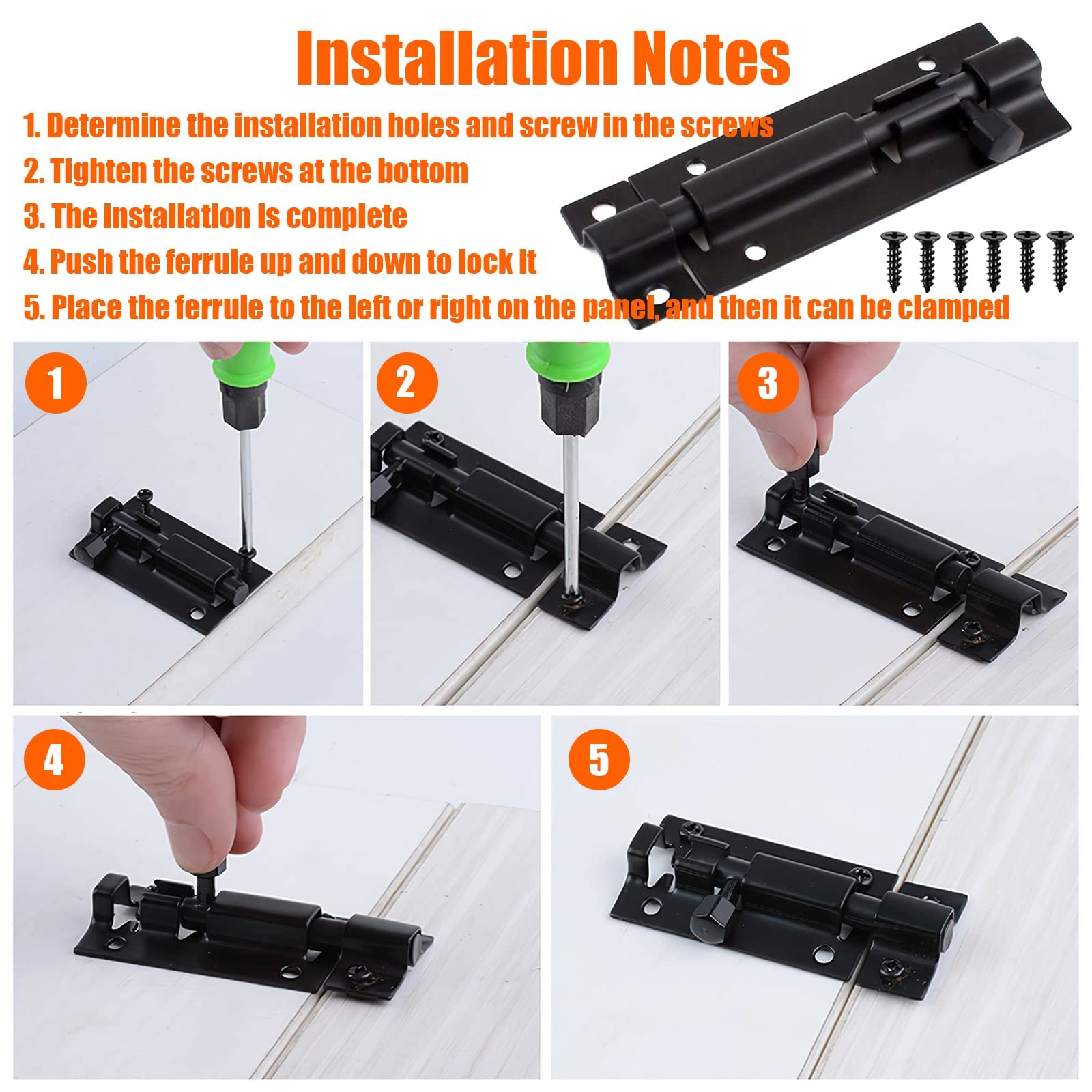 Installation Notes

1. Determine the installation holes and screw in the screws
2. Tighten the screws at the bottom
3. The installation is complete
4. Push the ferrule up and down to lock it
5. Place the ferrule to the left or right on the panel, and then it can be clamped

1

2

3

4

5