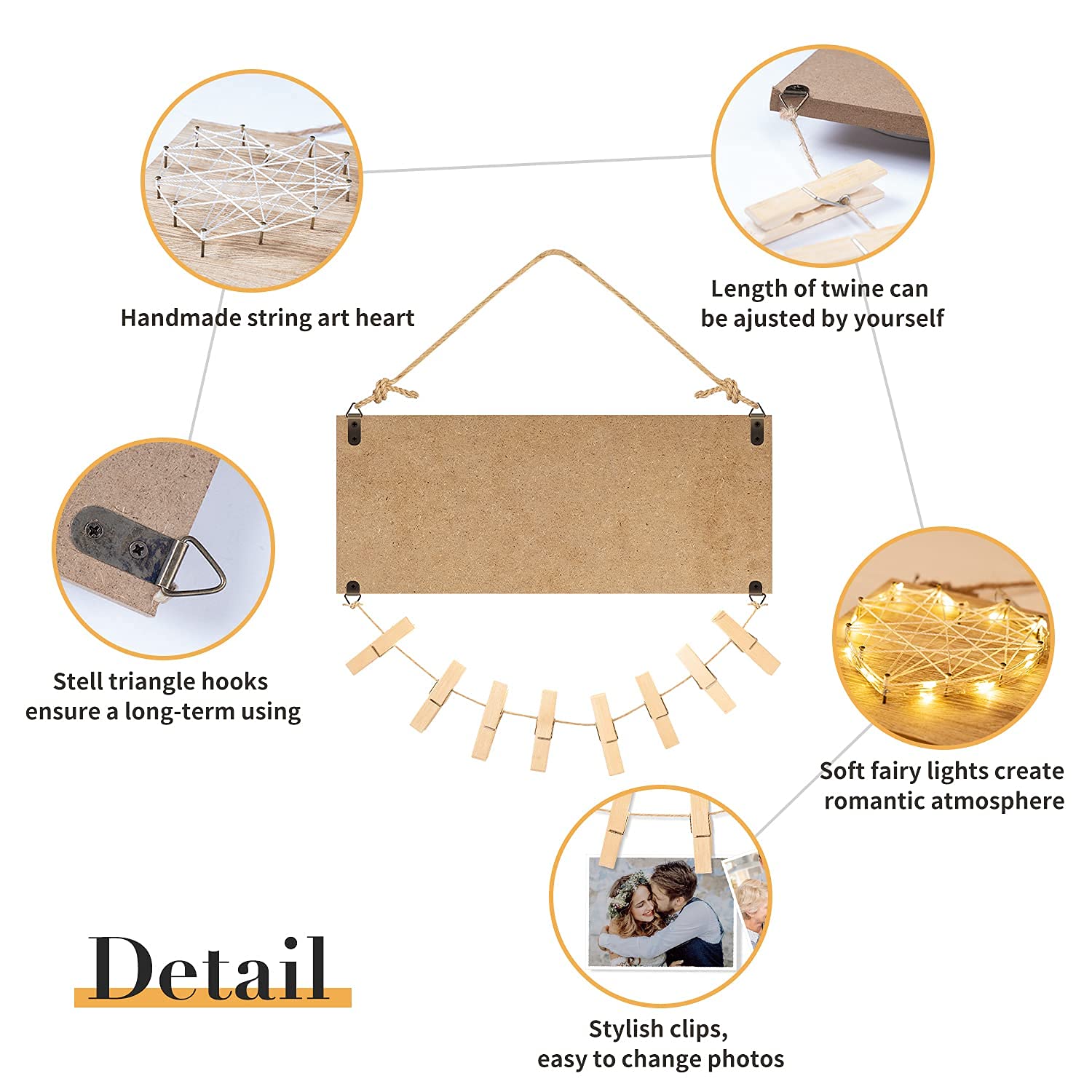 Handmade string art heart

Length of twine can be ajusted by yourself

Stell triangle hooks ensure a long-term using

Soft fairy lights create romantic atmosphere

Detail

Stylish clips, easy to change photos