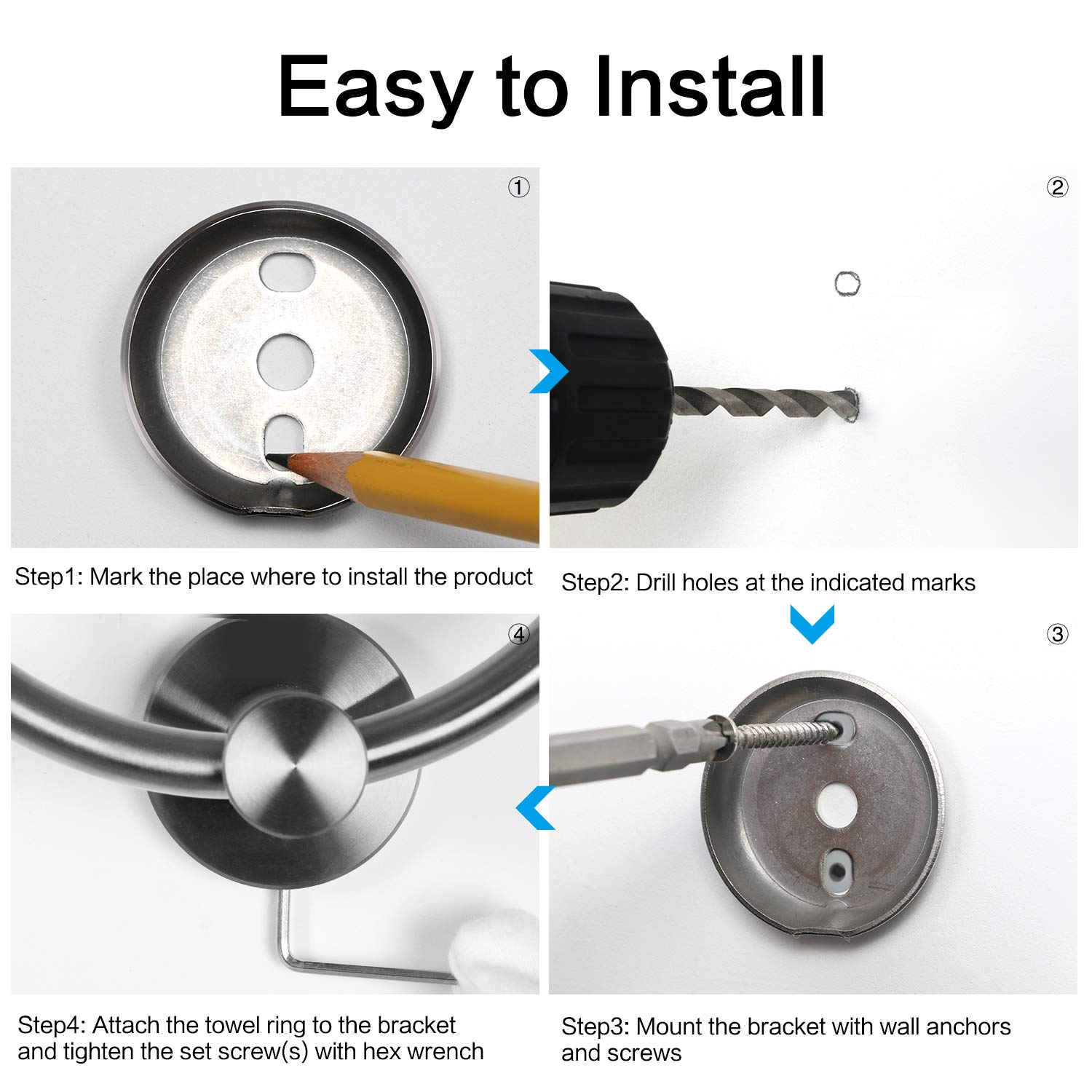 Easy to Install

①

Step1: Mark the place where to install the product

②

Step2: Drill holes at the indicated marks

③

Step3: Mount the bracket with wall anchors and screws

④

Step4: Attach the towel ring to the bracket and tighten the set screw(s) with hex wrench