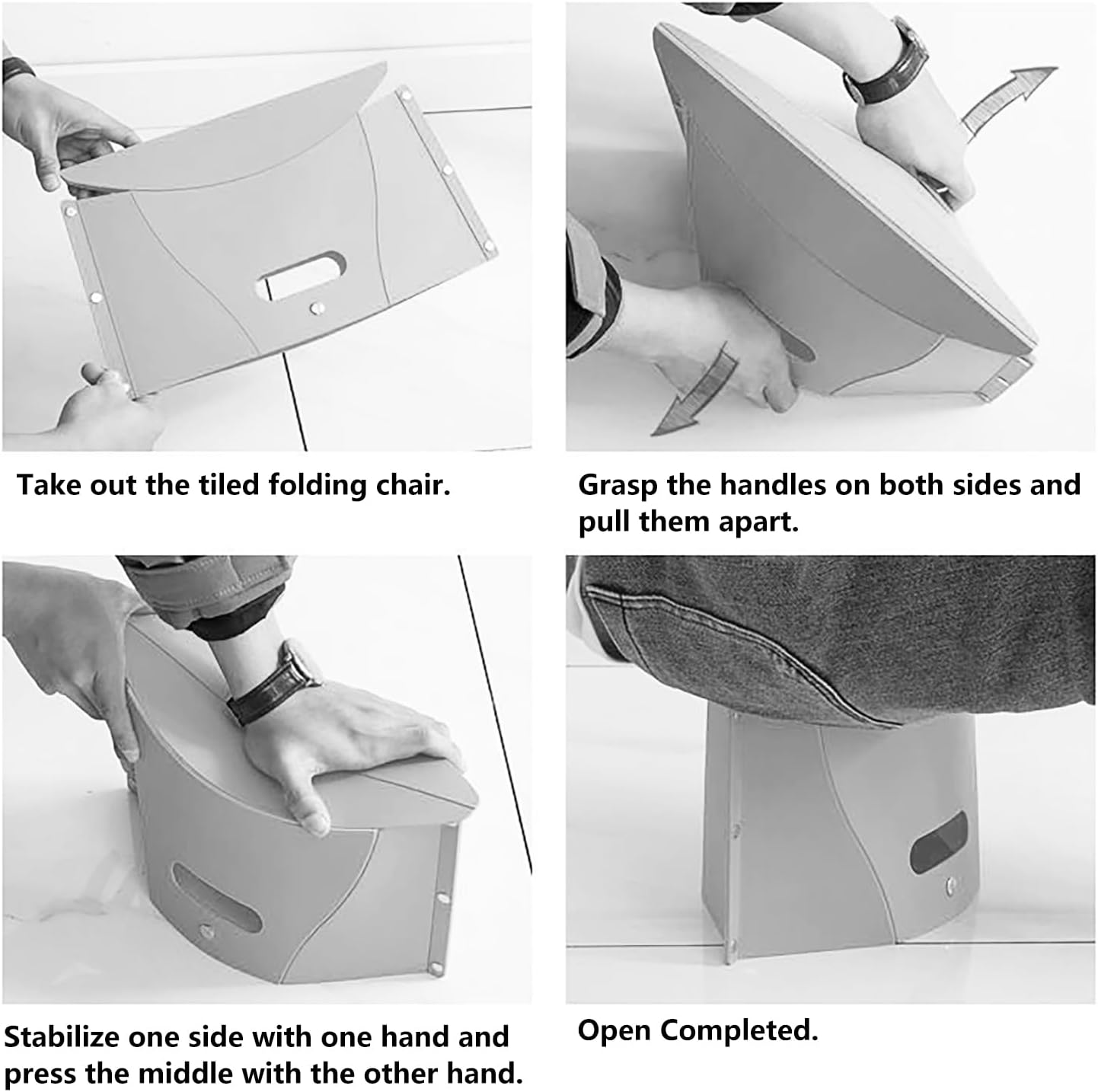 Take out the tiled folding chair.

Grasp the handles on both sides and pull them apart.

Stabilize one side with one hand and press the middle with the other hand.

Open Completed.