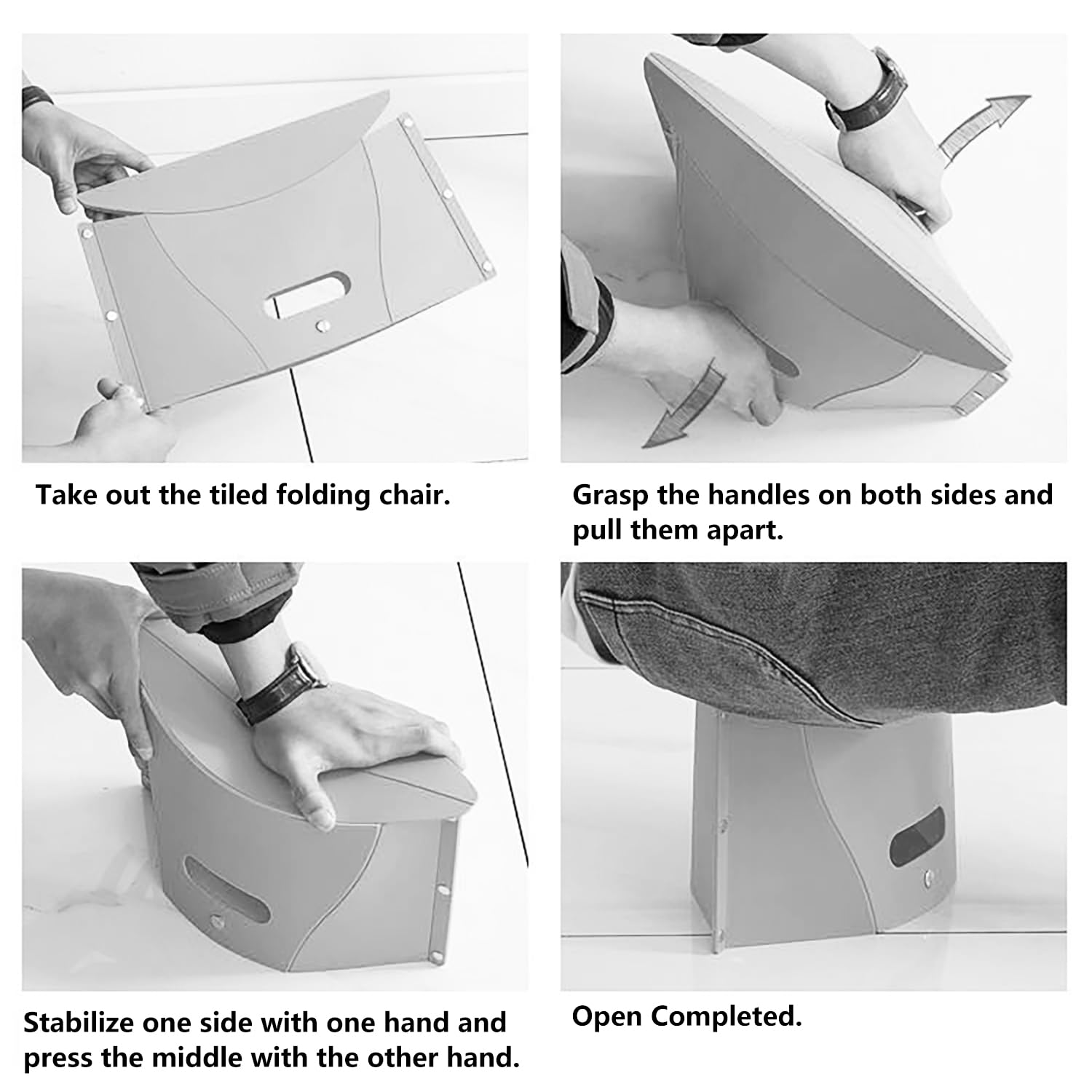 Take out the tiled folding chair.

Grasp the handles on both sides and pull them apart.

Stabilize one side with one hand and press the middle with the other hand.

Open Completed.