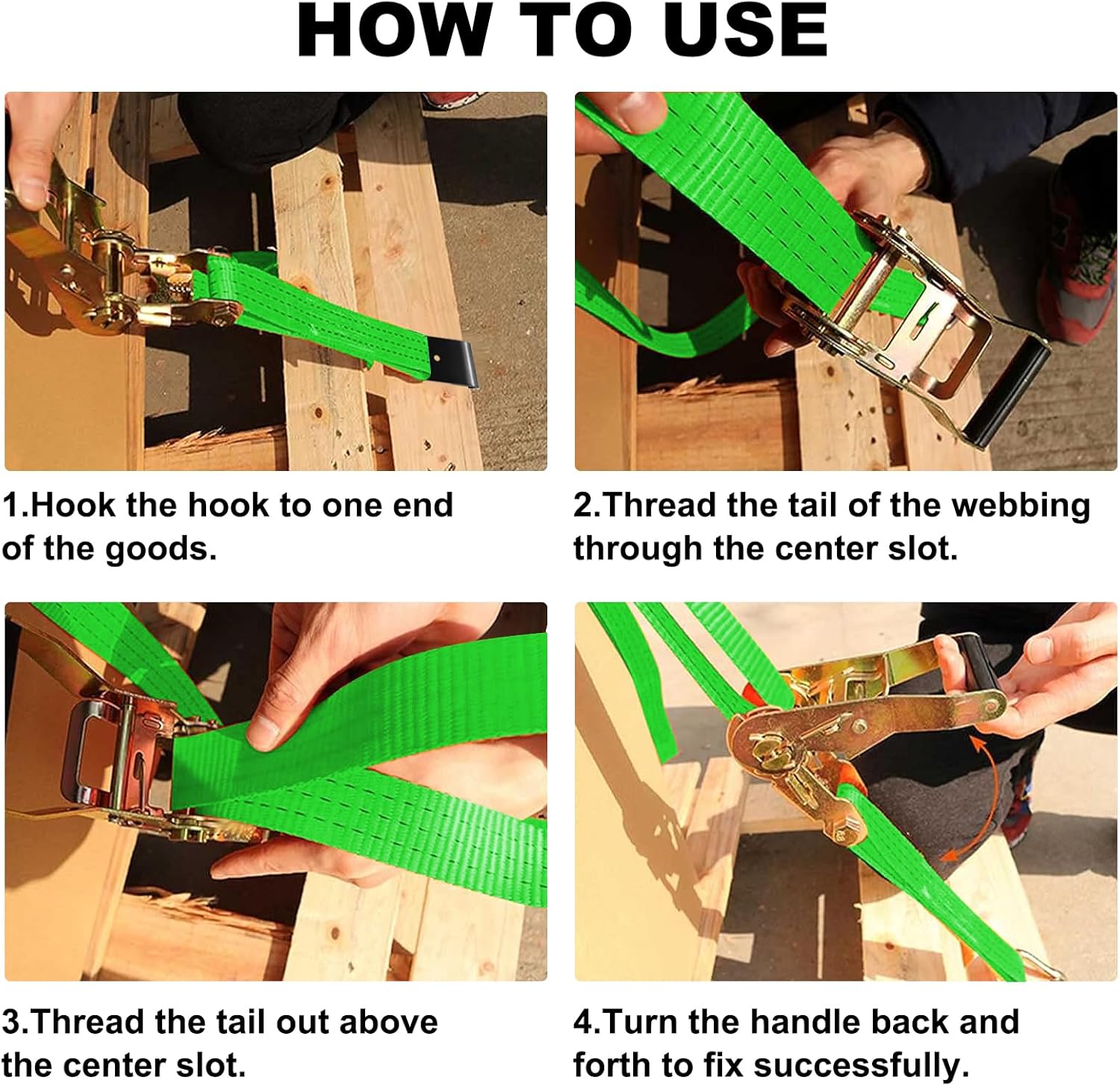 HOW TO USE

1.Hook the hook to one end of the goods.

2.Thread the tail of the webbing through the center slot.

3.Thread the tail out above the center slot.

4.Turn the handle back and forth to fix successfully.