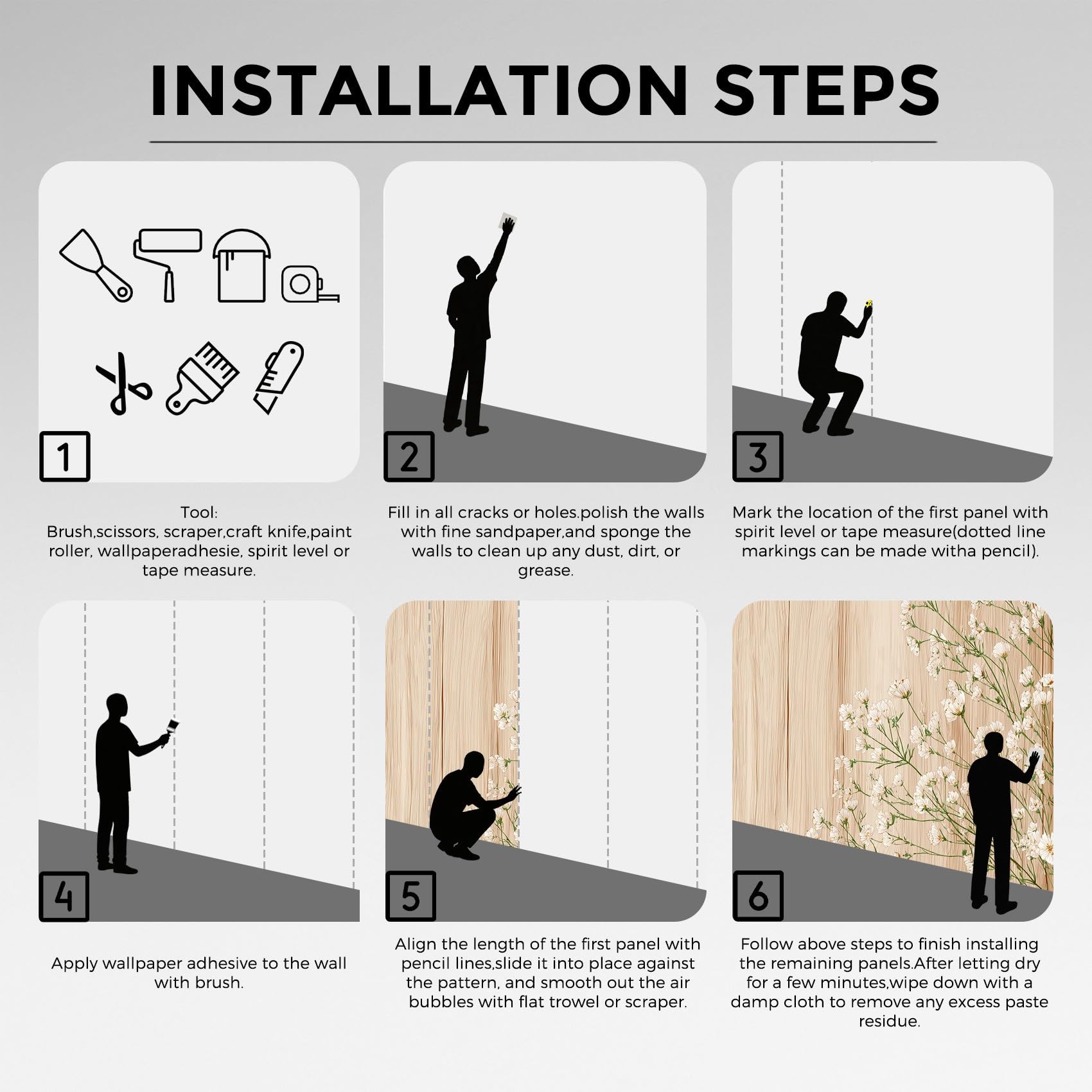 INSTALLATION STEPS

1

Tool:
Brush,scissors, scraper,craft knife,paint roller, wallpaperadhesie, spirit level or tape measure.

2

Fill in all cracks or holes.polish the walls with fine sandpaper,and sponge the walls to clean up any dust, dirt, or grease.

3

Mark the location of the first panel with spirit level or tape measure(dotted line markings can be made witha pencil).

4

Apply wallpaper adhesive to the wall with brush.

5

Align the length of the first panel with pencil lines,slide it into place against the pattern, and smooth out the air bubbles with flat trowel or scraper.

6

Follow above steps to finish installing the remaining panels.After letting dry for a few minutes,wipe down with a damp cloth to remove any excess paste residue.