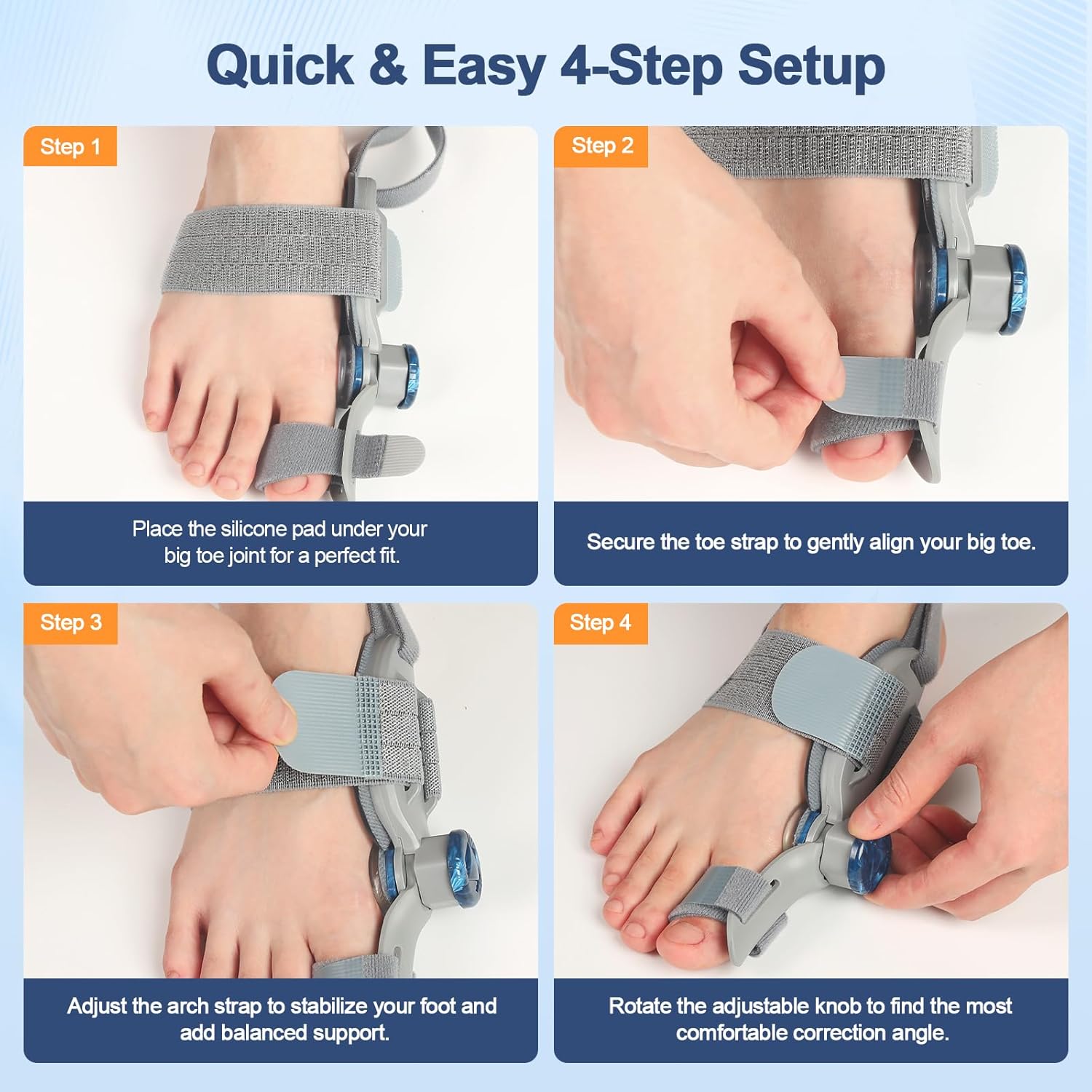 Quick & Easy 4-Step Setup

Step 1

Place the silicone pad under your big toe joint for a perfect fit.

Step 2

Secure the toe strap to gently align your big toe.

Step 3

Adjust the arch strap to stabilize your foot and add balanced support.

Step 4

Rotate the adjustable knob to find the most comfortable correction angle.