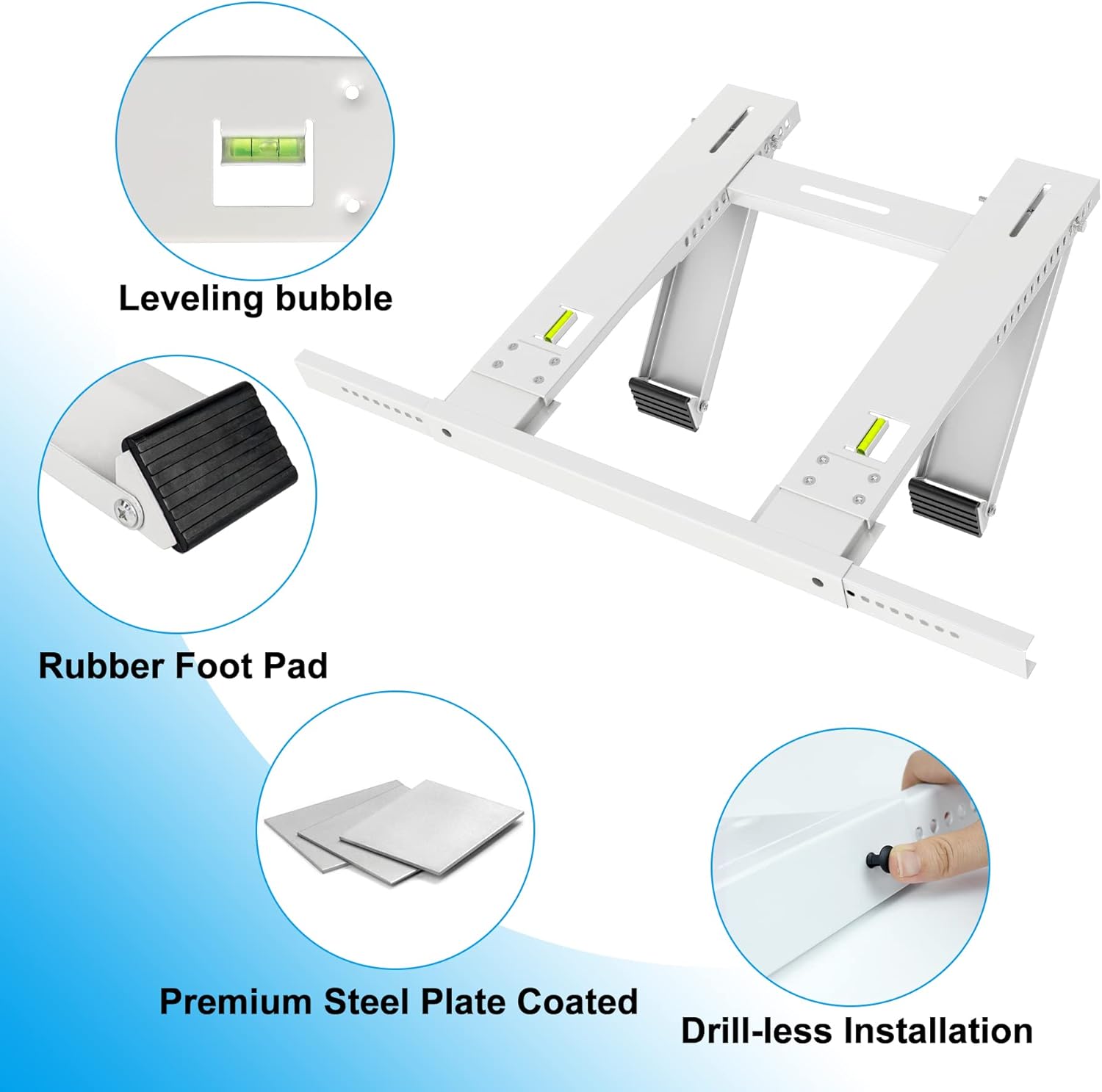 Leveling bubble

Rubber Foot Pad

Premium Steel Plate Coated

Drill-less Installation