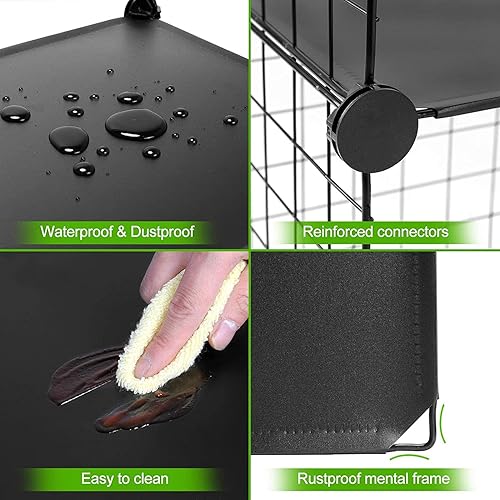 Waterproof & Dustproof

Reinforced connectors

Easy to clean

Rustproof mental frame