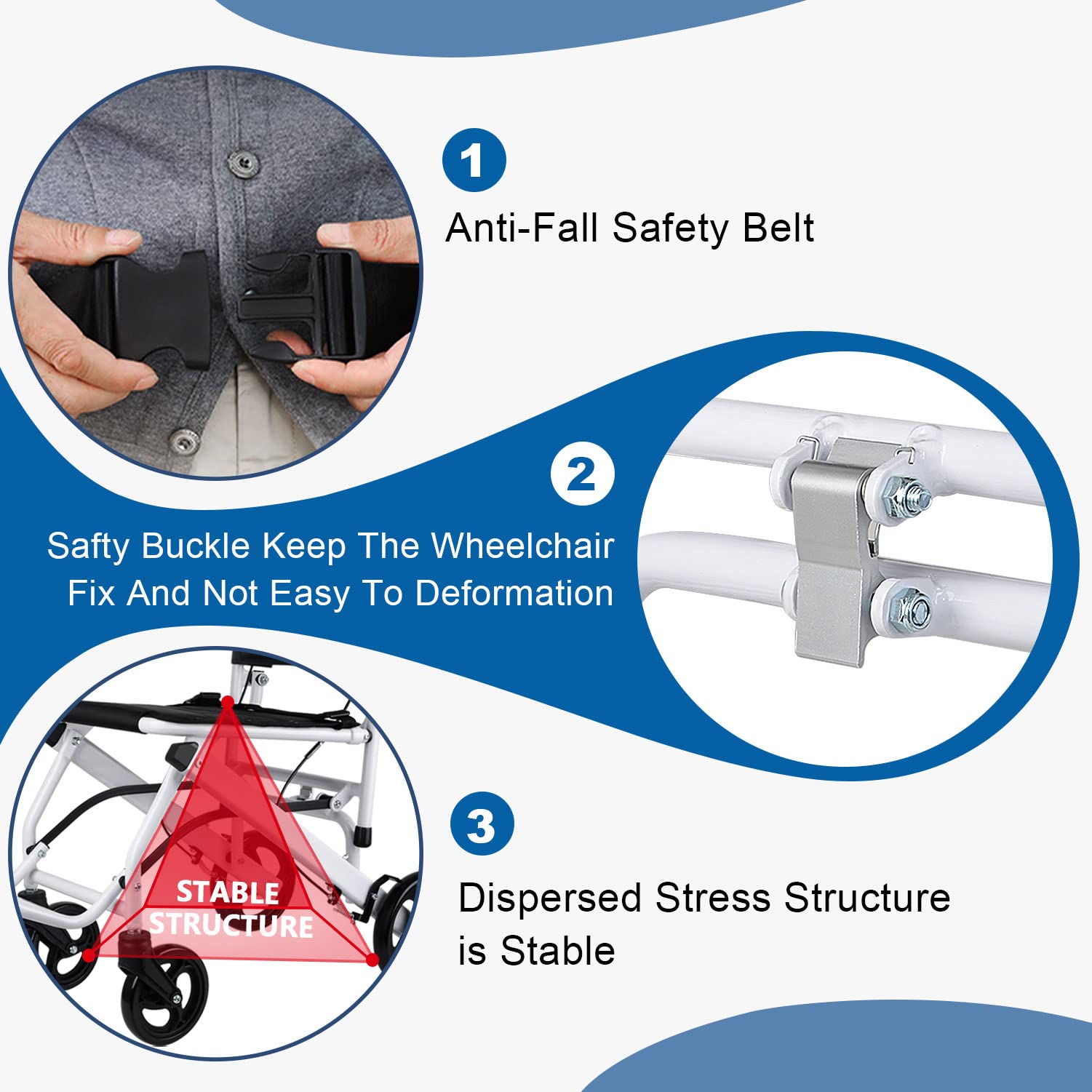 1

Anti-Fall Safety Belt

2

Safty Buckle Keep The Wheelchair Fix And Not Easy To Deformation

STABLE STRUCTURE

3

Dispersed Stress Structure is Stable