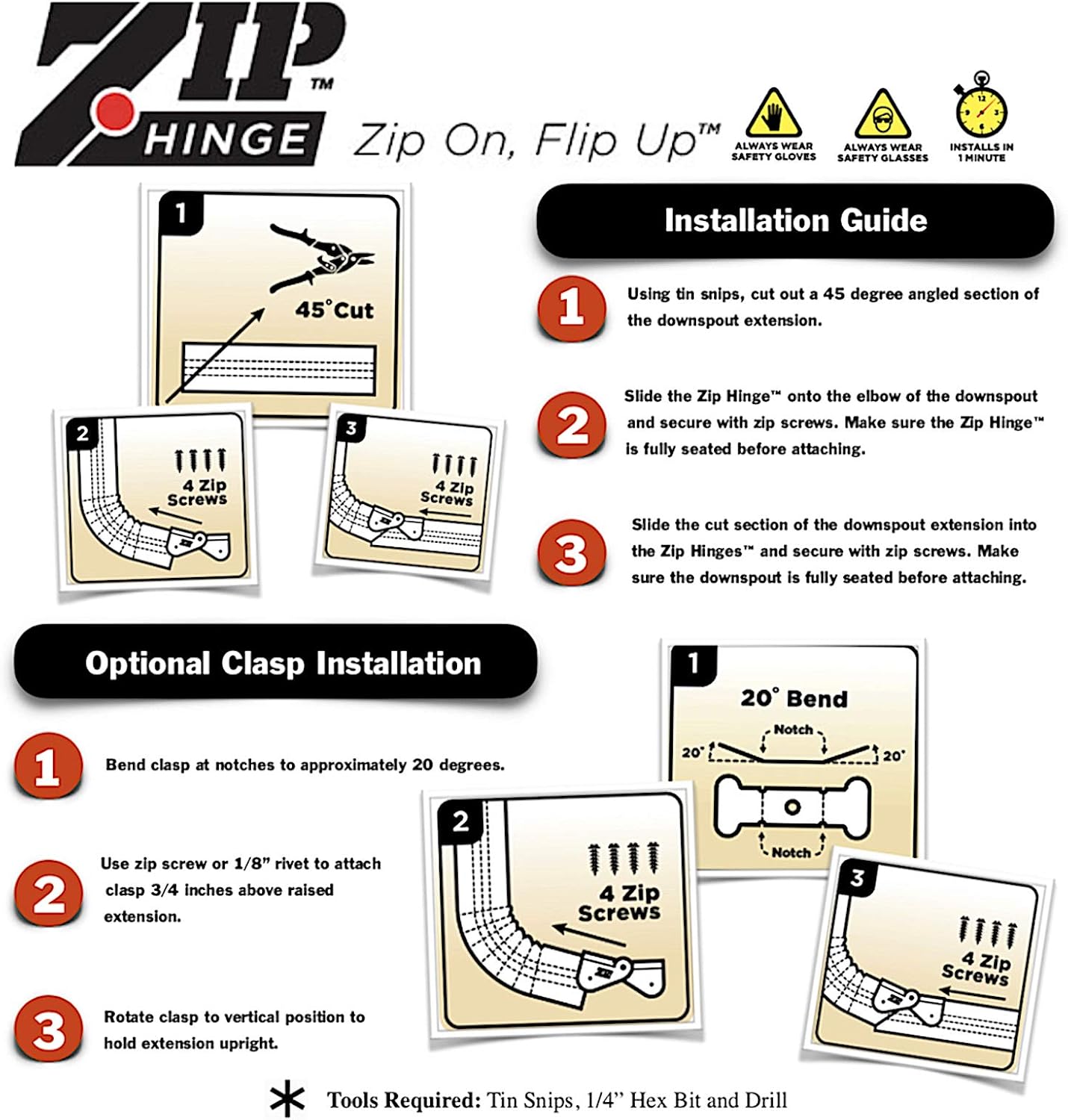 ZIP™ HINGE

Zip On, Flip Up™

ALWAYS WEAR SAFETY GLOVES

ALWAYS WEAR SAFETY GLASSES

INSTALLS IN 1 MINUTE

1

45° Cut

2

4 Zip Screws

3

4 Zip Screws

Installation Guide

1 Using tin snips, cut out a 45 degree angled section of the downspout extension.

2 Slide the Zip Hinge™ onto the elbow of the downspout and secure with zip screws. Make sure the Zip Hinge™ is fully seated before attaching.

3 Slide the cut section of the downspout extension into the Zip Hinges™ and secure with zip screws. Make sure the downspout is fully seated before attaching.

Optional Clasp Installation

1 Bend clasp at notches to approximately 20 degrees.

2 Use zip screw or 1/8" rivet to attach clasp 3/4 inches above raised extension.

3 Rotate clasp to vertical position to hold extension upright.

1

20° Bend

Notch

20°

20°

Notch

2

4 Zip Screws

3

4 Zip Screws

* Tools Required: Tin Snips, 1/4" Hex Bit and Drill