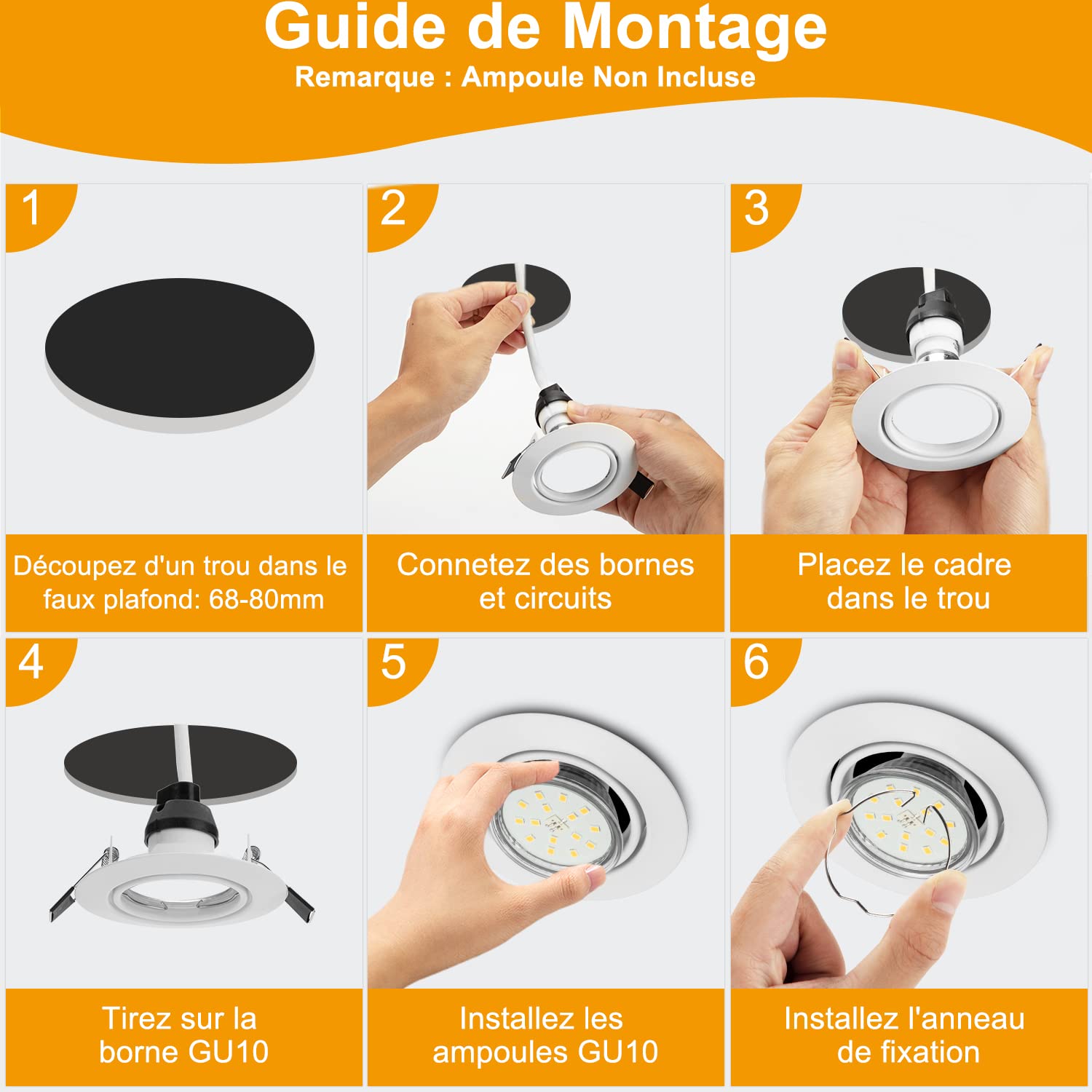 Guide de Montage
Remarque : Ampoule Non Incluse

1

Découpez d'un trou dans le faux plafond: 68-80mm

2

Connetez des bornes et circuits

3

Placez le cadre dans le trou

4

Tirez sur la borne GU10

5

Installez les ampoules GU10

6

Installez l'anneau de fixation