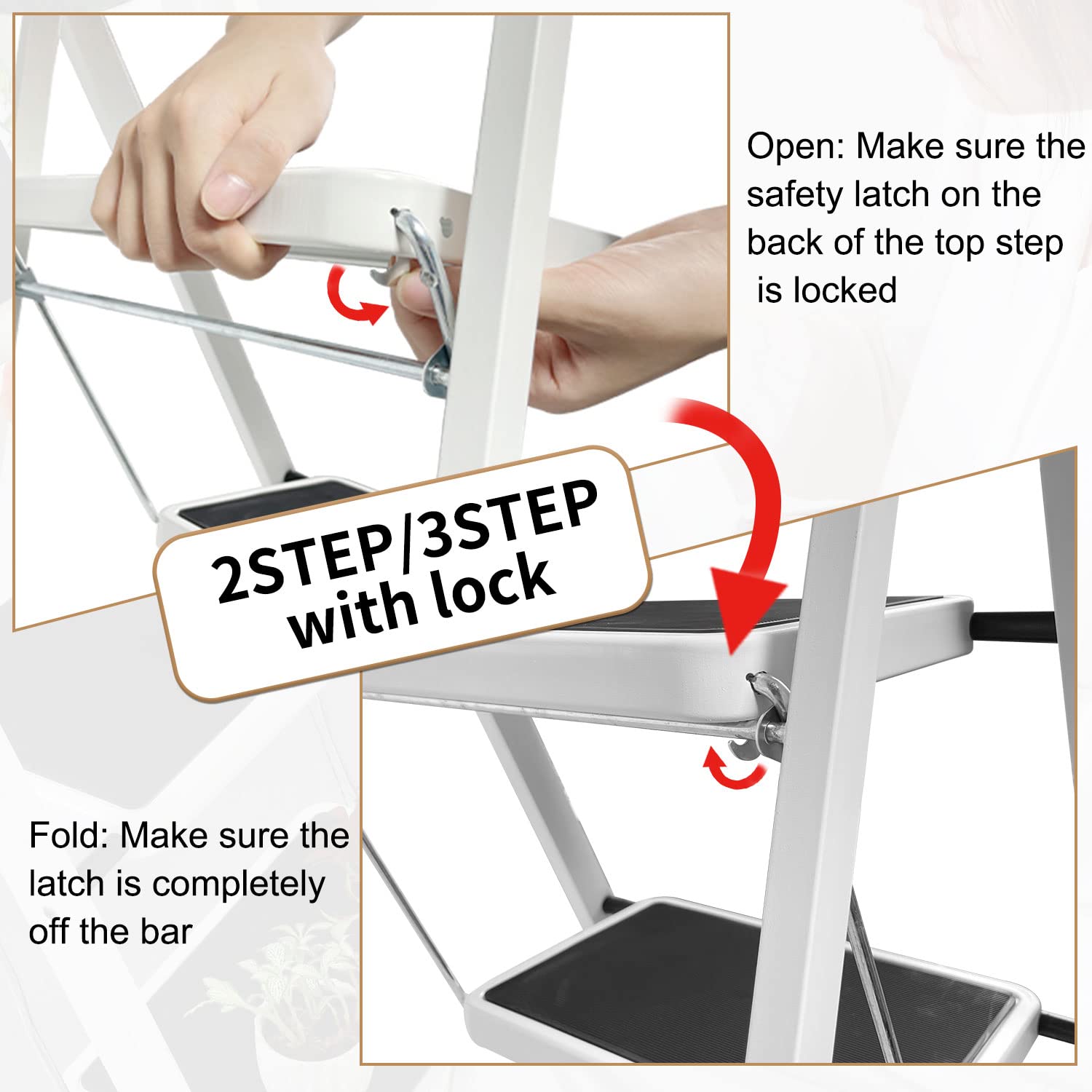 Open: Make sure the safety latch on the back of the top step is locked

2STEP/3STEP with lock

Fold: Make sure the latch is completely off the bar