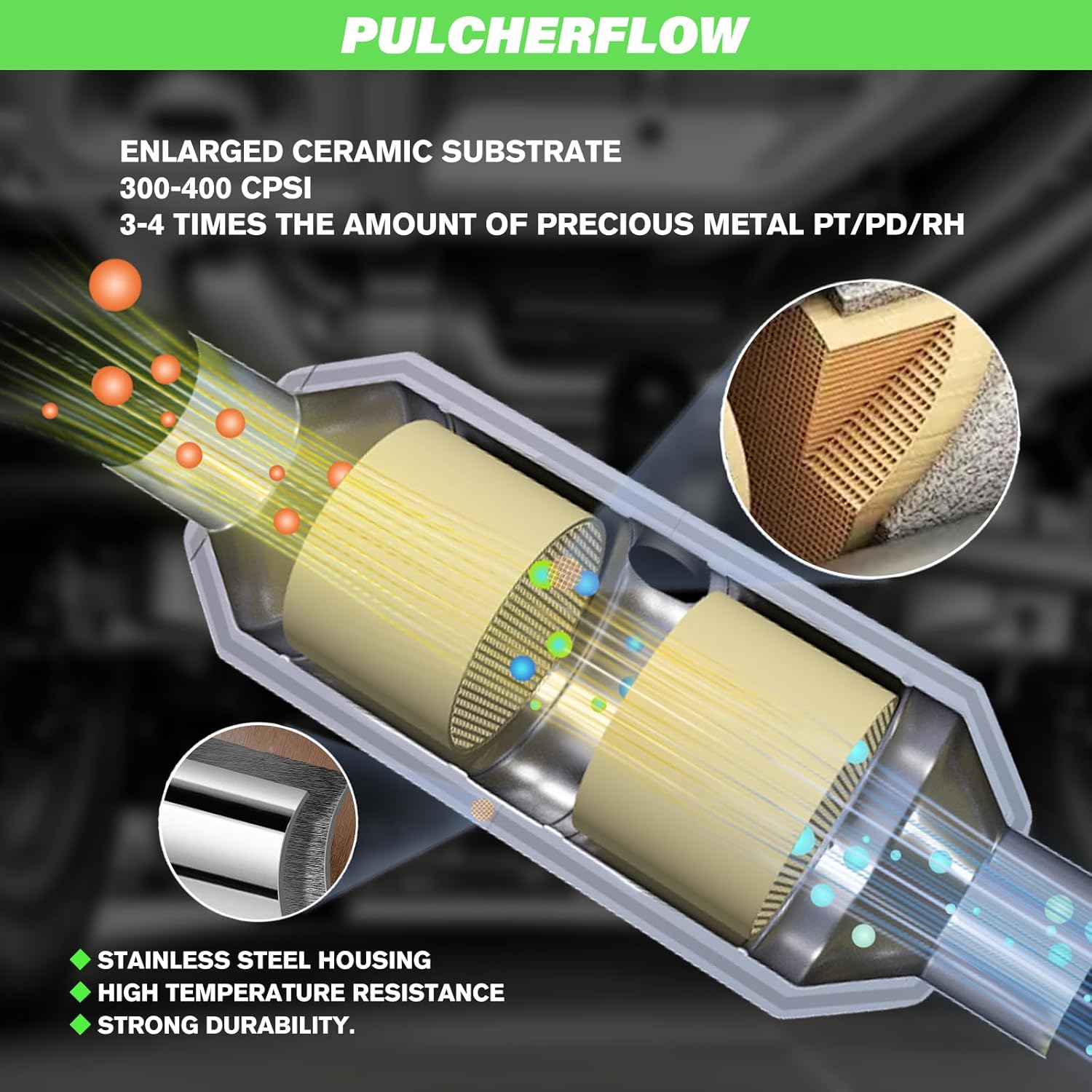 PULCHERFLOW

ENLARGED CERAMIC SUBSTRATE
300-400 CPSI
3-4 TIMES THE AMOUNT OF PRECIOUS METAL PT/PD/RH

◆ STAINLESS STEEL HOUSING
◆ HIGH TEMPERATURE RESISTANCE
◆ STRONG DURABILITY.