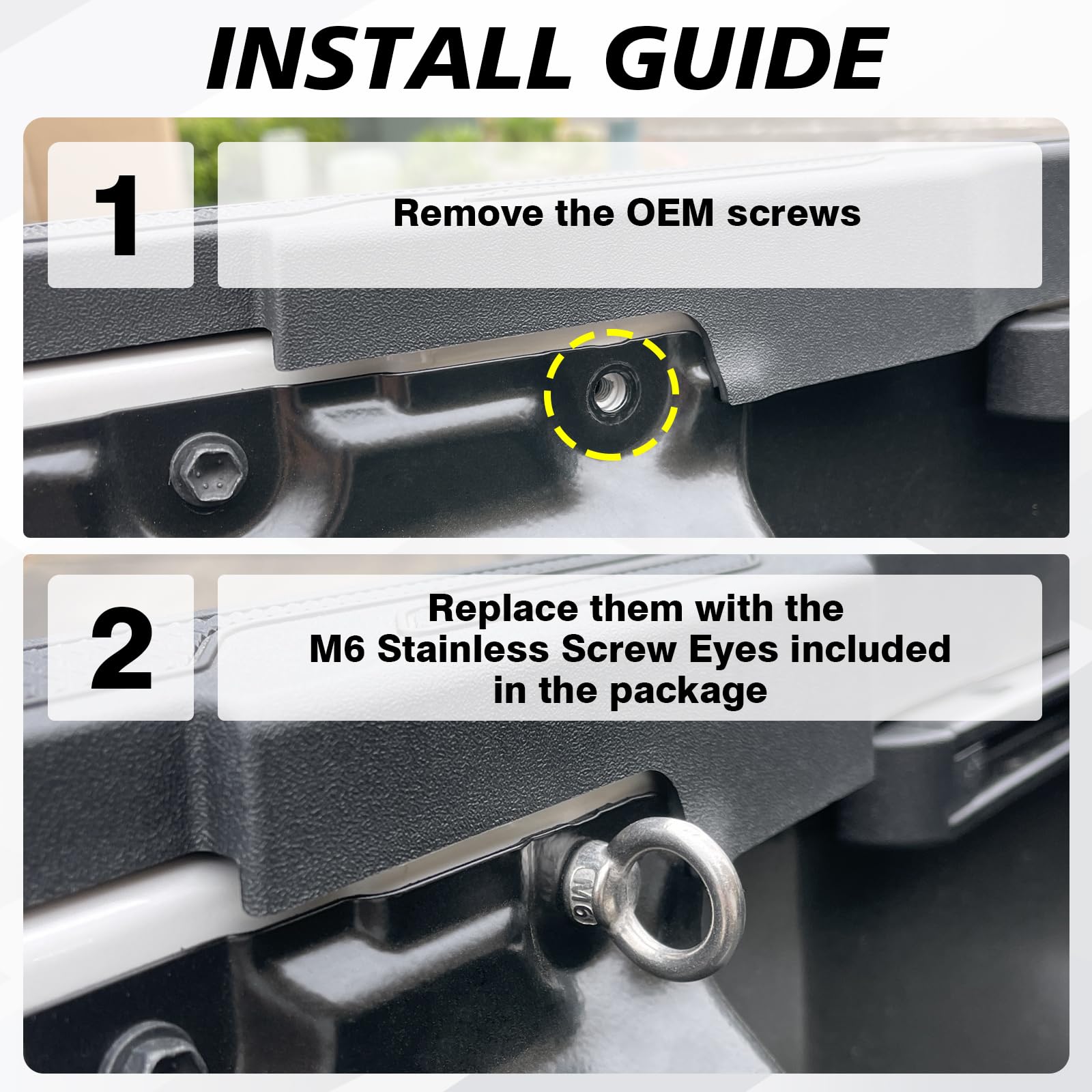 INSTALL GUIDE

1

Remove the OEM screws

2

Replace them with the M6 Stainless Screw Eyes included in the package

M6