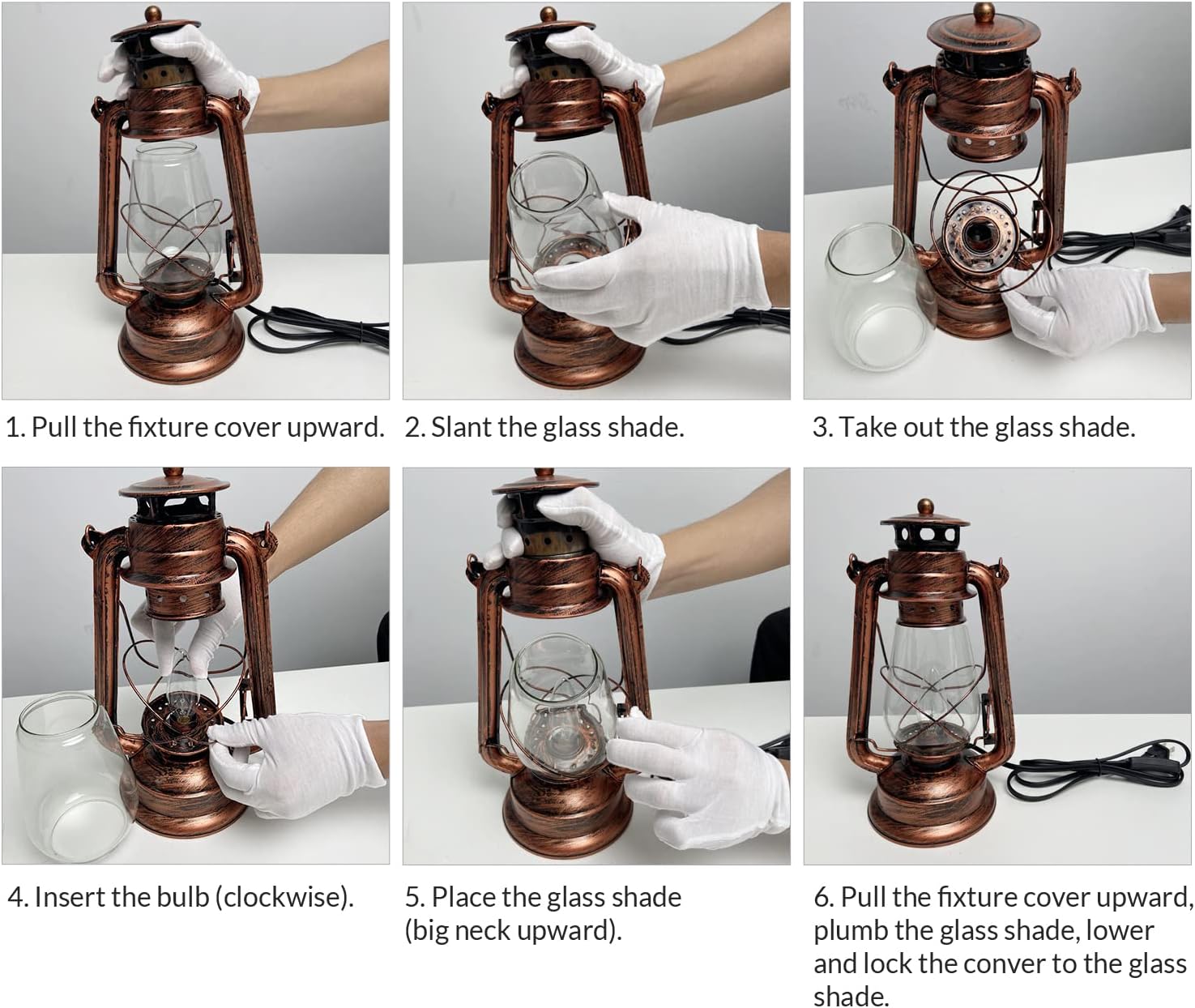 1. Pull the fixture cover upward.

2. Slant the glass shade.

3. Take out the glass shade.

4. Insert the bulb (clockwise).

5. Place the glass shade (big neck upward).

6. Pull the fixture cover upward, plumb the glass shade, lower and lock the conver to the glass shade.