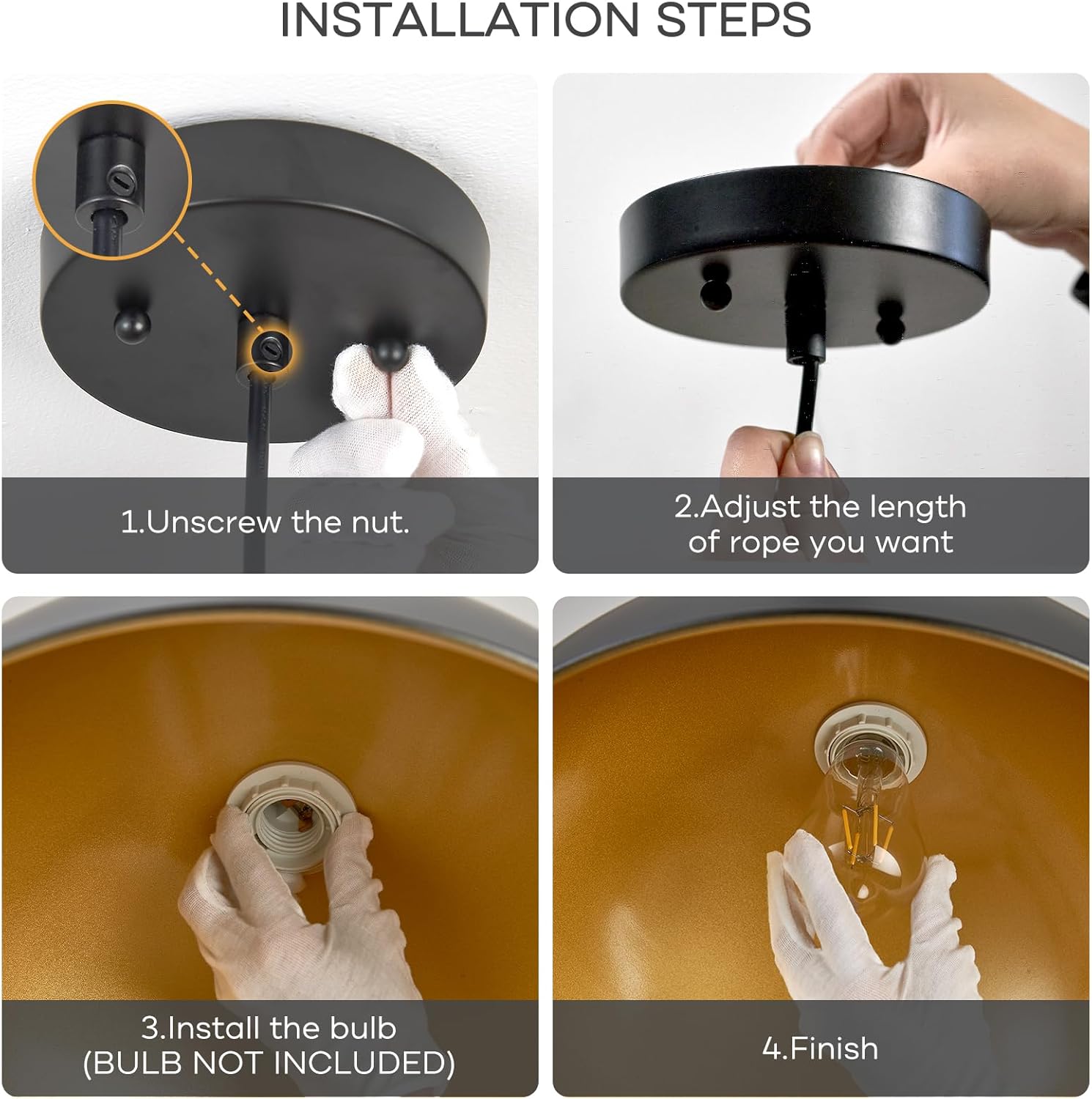 INSTALLATION STEPS

1.Unscrew the nut.

2.Adjust the length of rope you want

3.Install the bulb (BULB NOT INCLUDED)

4.Finish