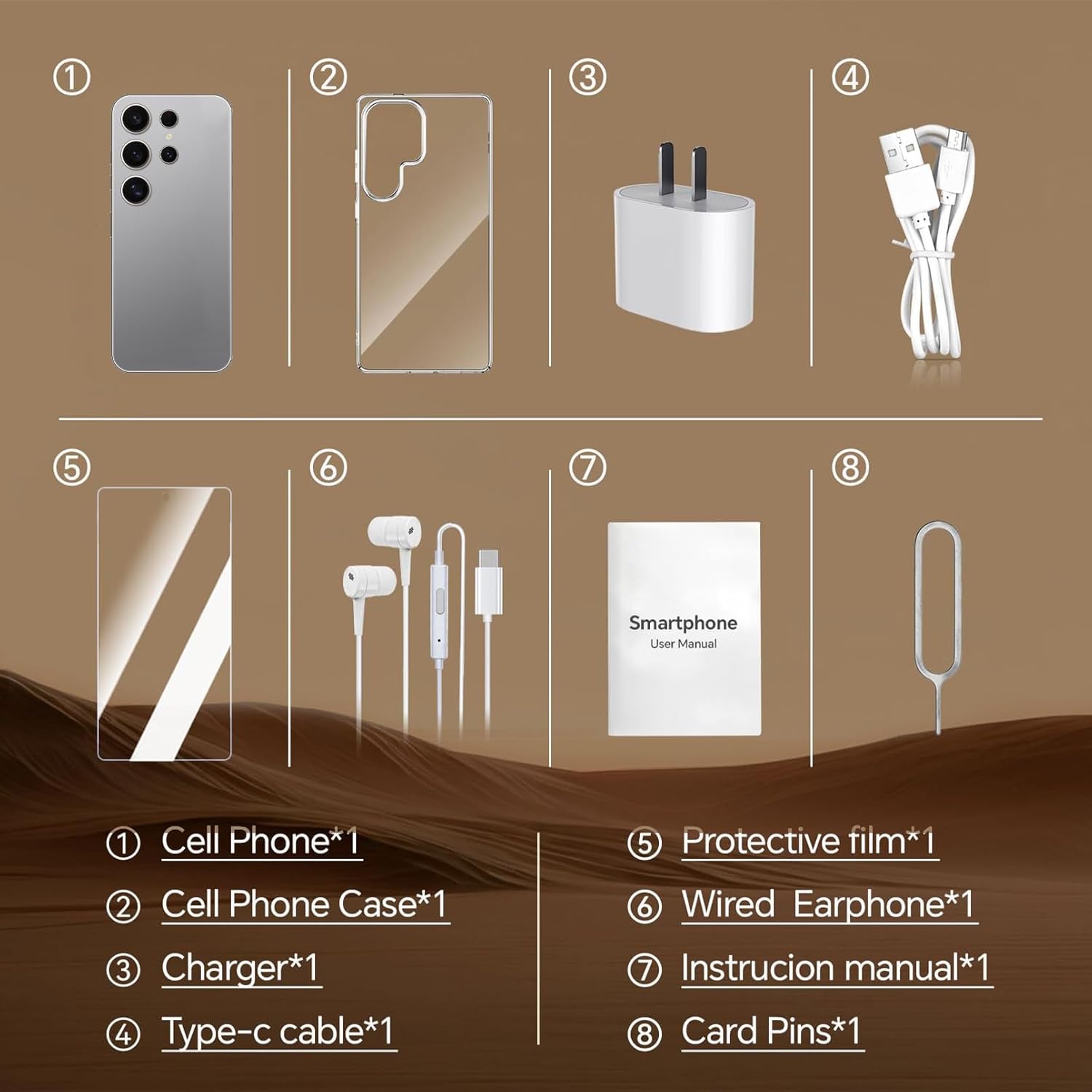 ①
②
③
④

⑤
⑥
⑦
Smartphone
User Manual
⑧

① Cell Phone*1
② Cell Phone Case*1
③ Charger*1
④ Type-c cable*1

⑤ Protective film*1
⑥ Wired Earphone*1
⑦ Instrucion manual*1
⑧ Card Pins*1