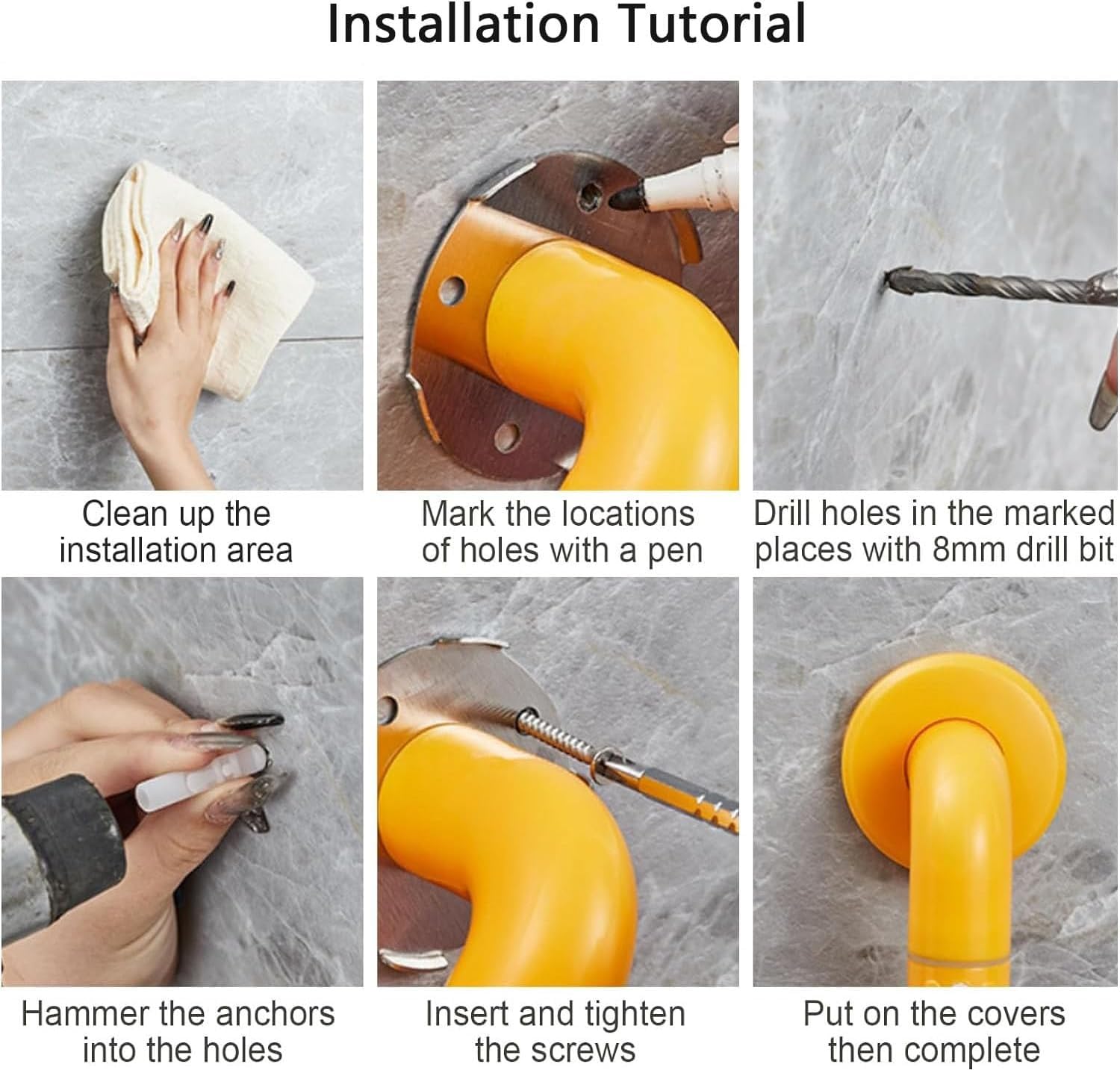 Installation Tutorial

Clean up the installation area

Mark the locations of holes with a pen

Drill holes in the marked places with 8mm drill bit

Hammer the anchors into the holes

Insert and tighten the screws

Put on the covers then complete