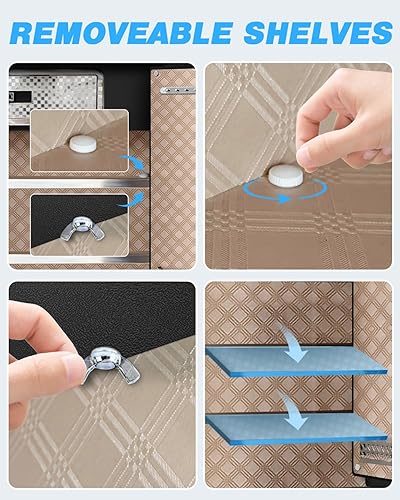 REMOVEABLE SHELVES