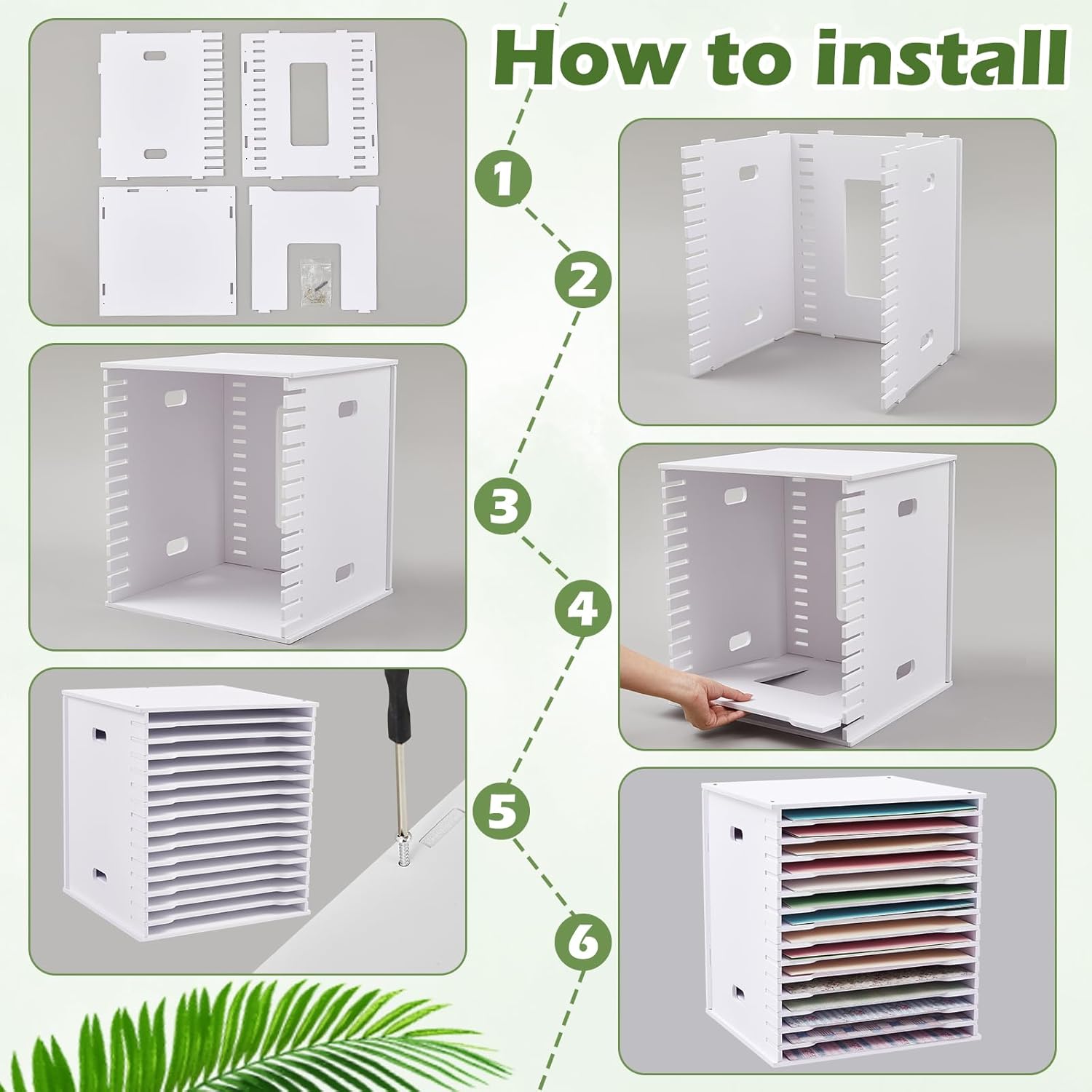 How to install

1

2

3

4

5

6