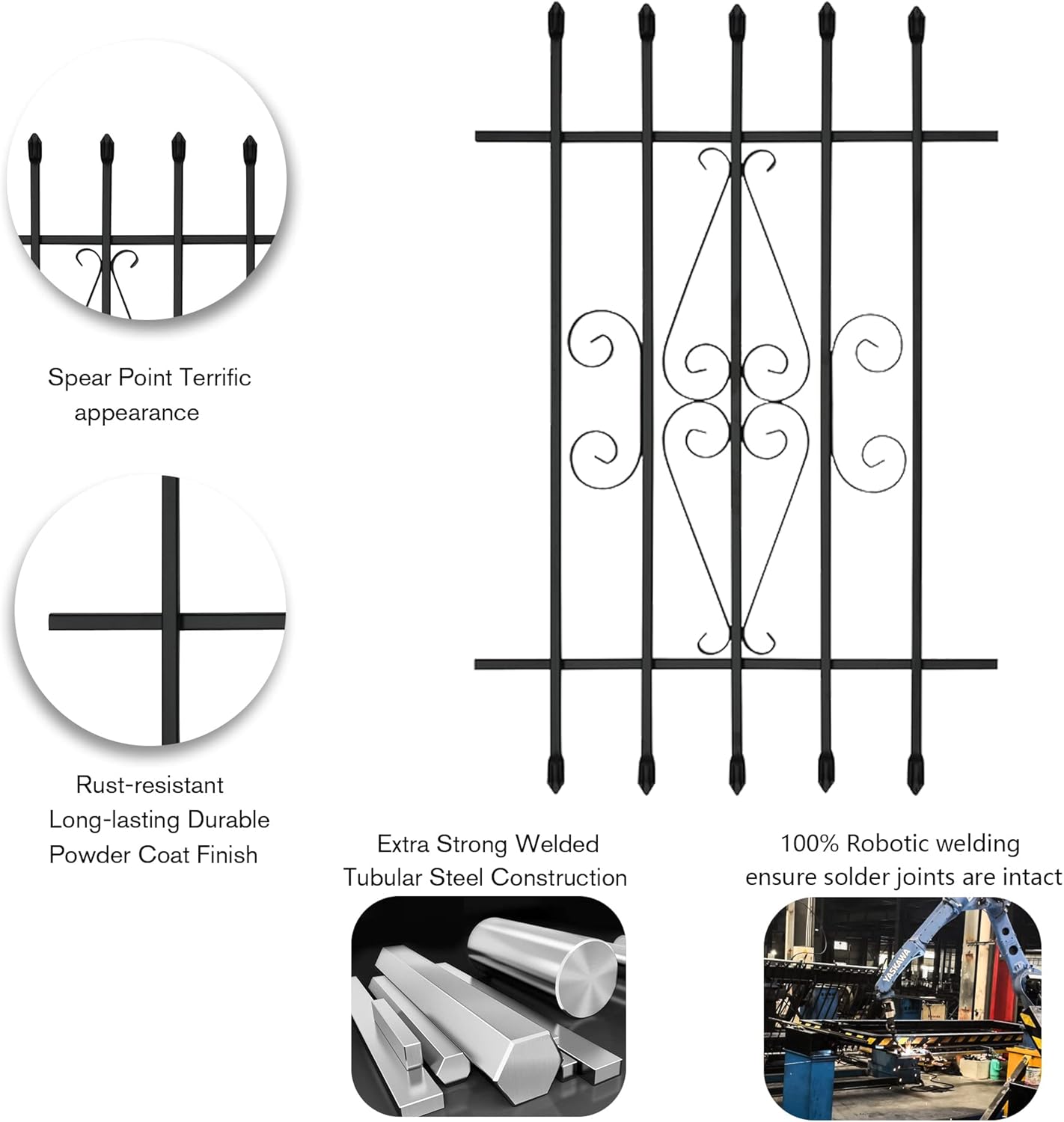 Spear Point Terrific appearance

Rust-resistant Long-lasting Durable Powder Coat Finish

Extra Strong Welded Tubular Steel Construction

100% Robotic welding ensure solder joints are intact

YASKAWA