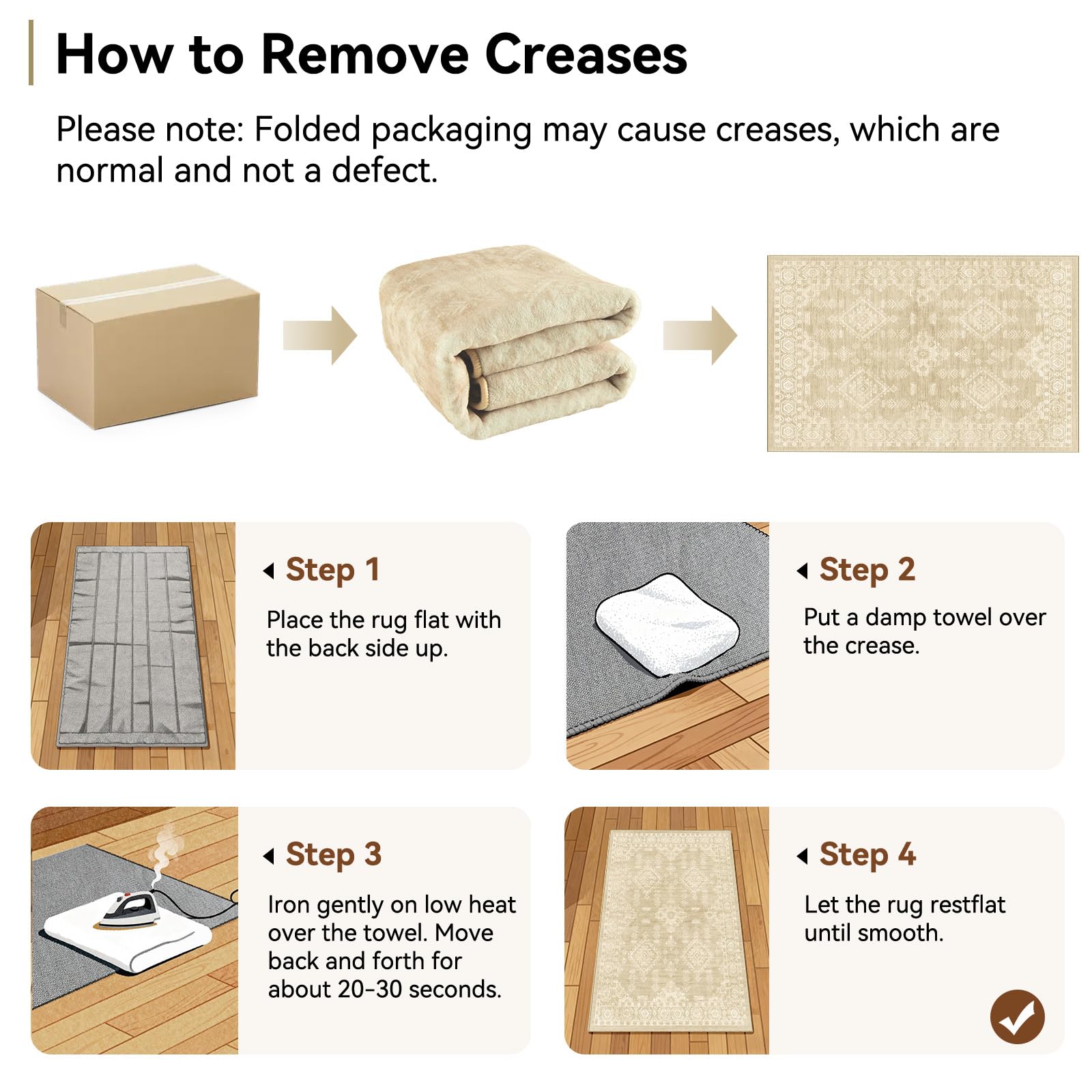 How to Remove Creases

Please note: Folded packaging may cause creases, which are normal and not a defect.

Step 1

Place the rug flat with the back side up.

Step 2

Put a damp towel over the crease.

Step 3

Iron gently on low heat over the towel. Move back and forth for about 20-30 seconds.

Step 4

Let the rug restflat until smooth.