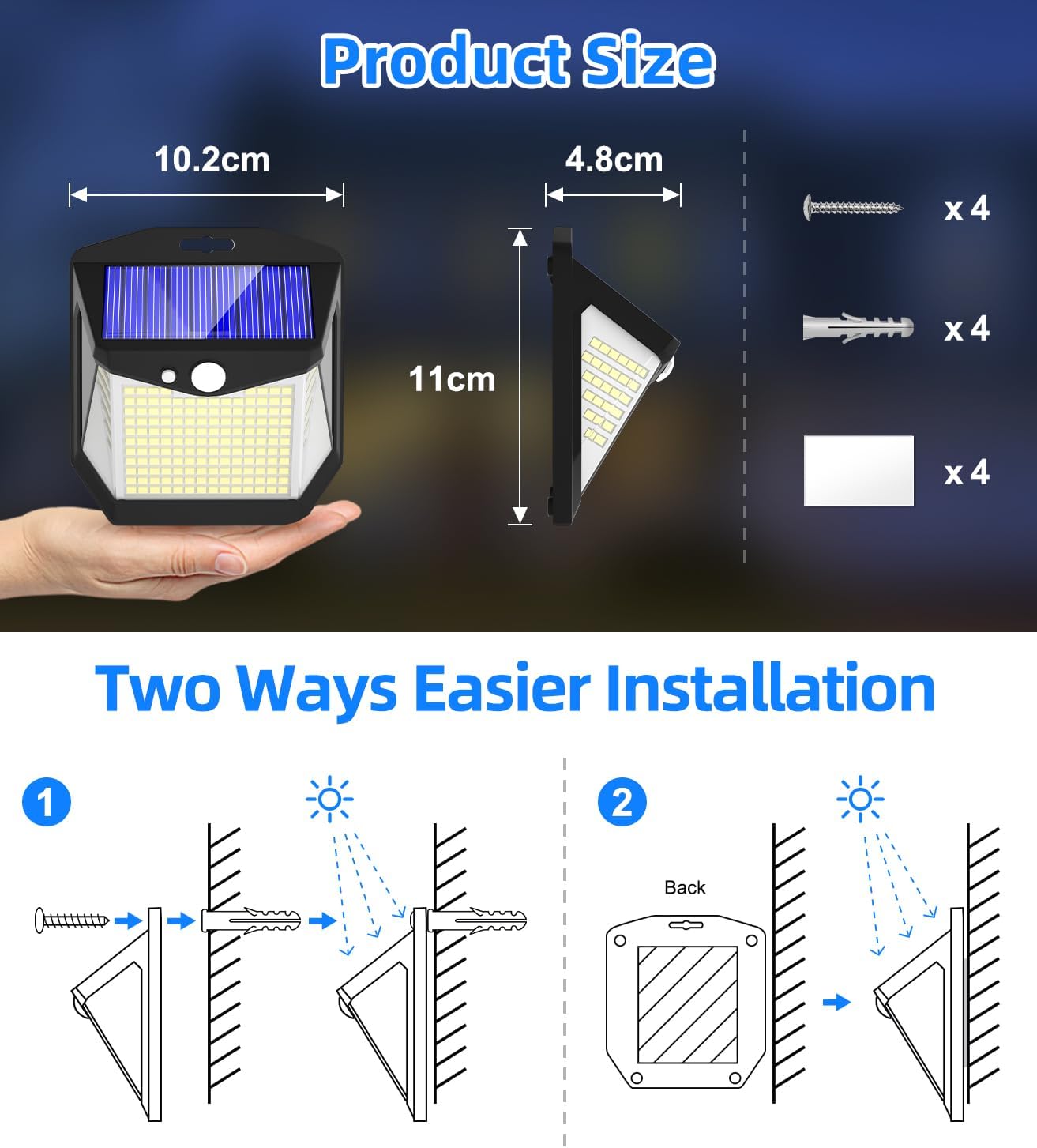 Product Size

10.2cm

4.8cm

11cm

x 4

x 4

x 4

Two Ways Easier Installation

1

2

Back