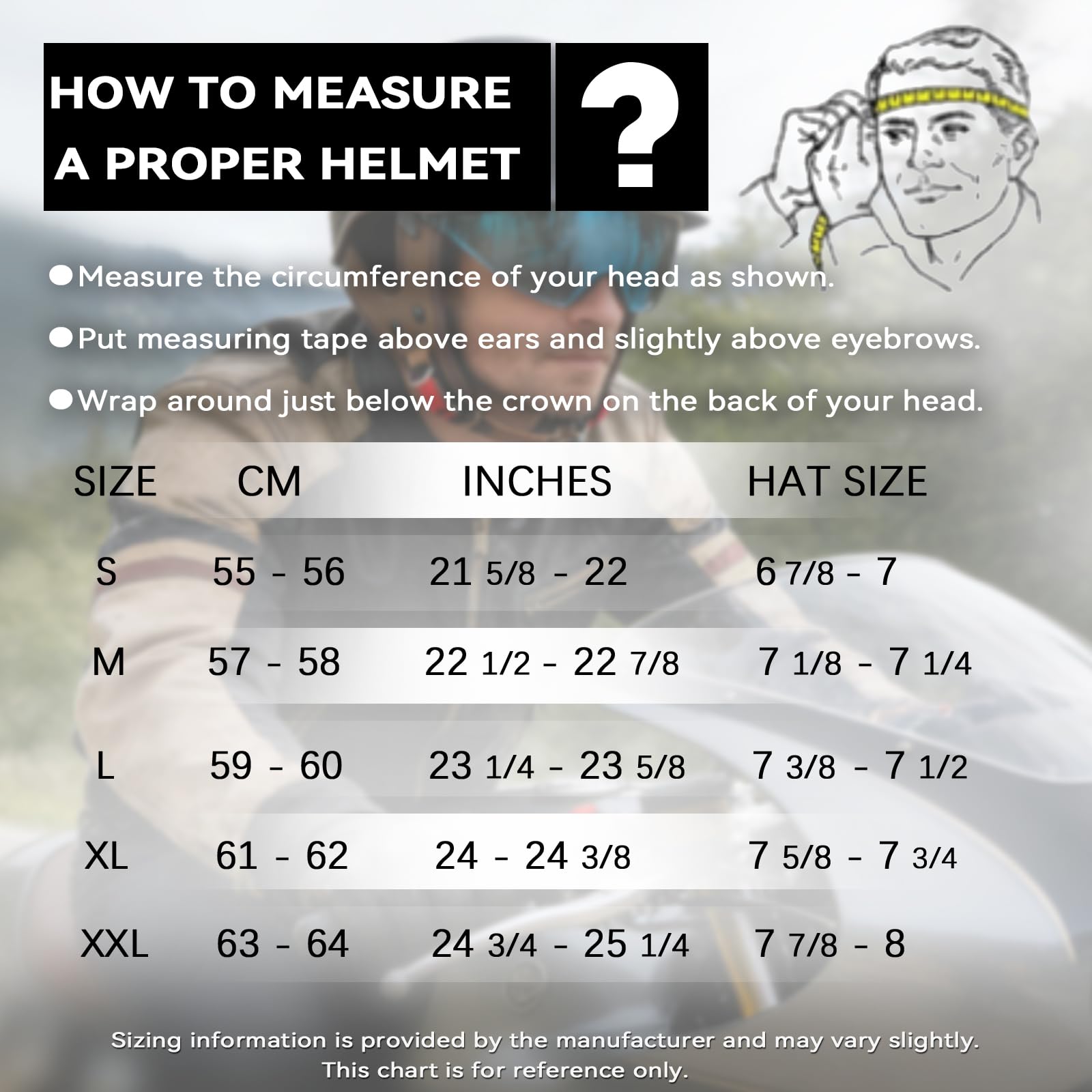 HOW TO MEASURE A PROPER HELMET

?

●Measure the circumference of your head as shown.

●Put measuring tape above ears and slightly above eyebrows.

●Wrap around just below the crown on the back of your head.

| SIZE | CM | INCHES | HAT SIZE |
|---|---|---|---|
| S | 55 - 56 | 21 5/8 - 22 | 6 7/8 - 7 |
| M | 57 - 58 | 22 1/2 - 22 7/8 | 7 1/8 - 7 1/4 |
| L | 59 - 60 | 23 1/4 - 23 5/8 | 7 3/8 - 7 1/2 |
| XL | 61 - 62 | 24 - 24 3/8 | 7 5/8 - 7 3/4 |
| XXL | 63 - 64 | 24 3/4 - 25 1/4 | 7 7/8 - 8 |

Sizing information is provided by the manufacturer and may vary slightly. This chart is for reference only.