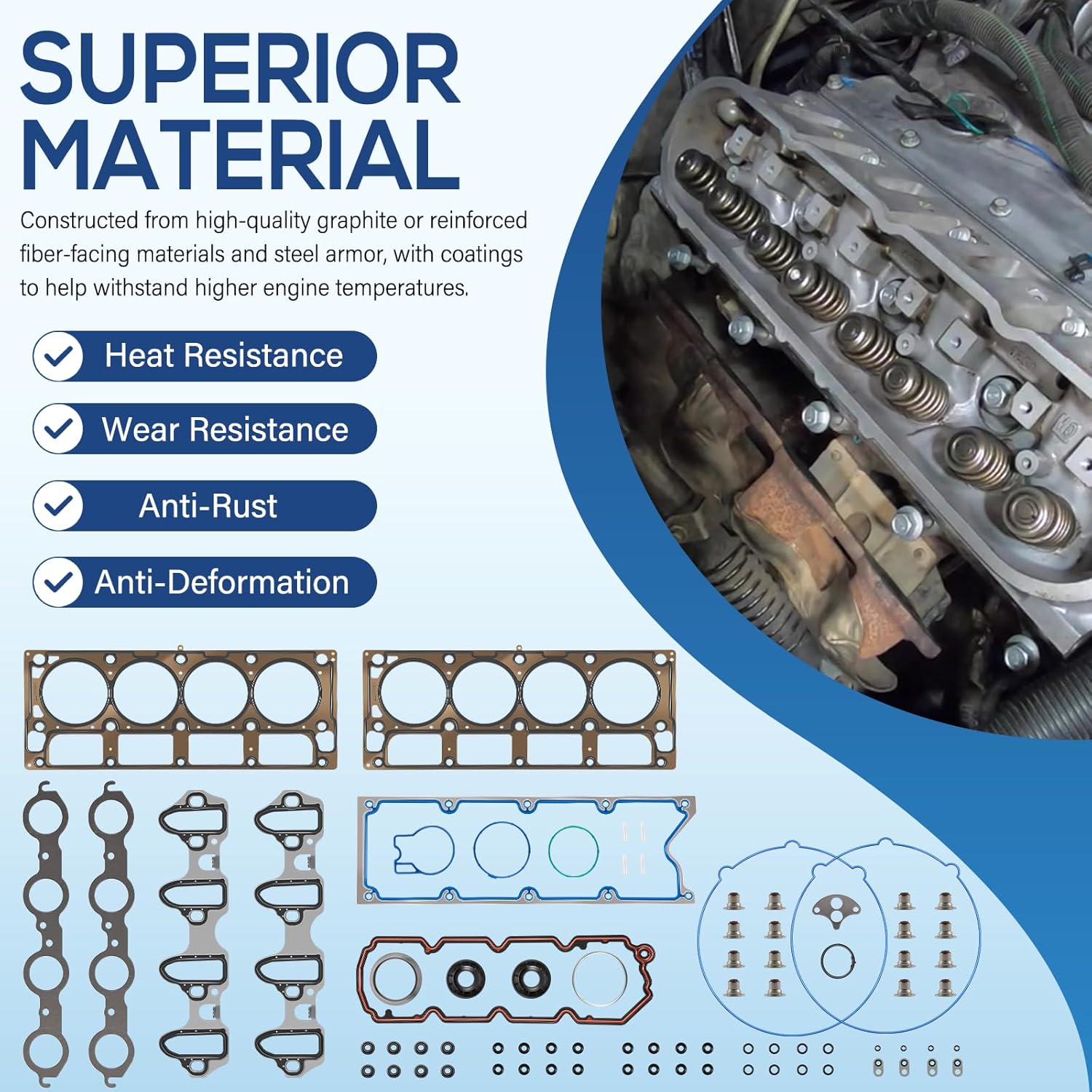 SUPERIOR MATERIAL

Constructed from high-quality graphite or reinforced fiber-facing materials and steel armor, with coatings to help withstand higher engine temperatures.

Heat Resistance

Wear Resistance

Anti-Rust

Anti-Deformation