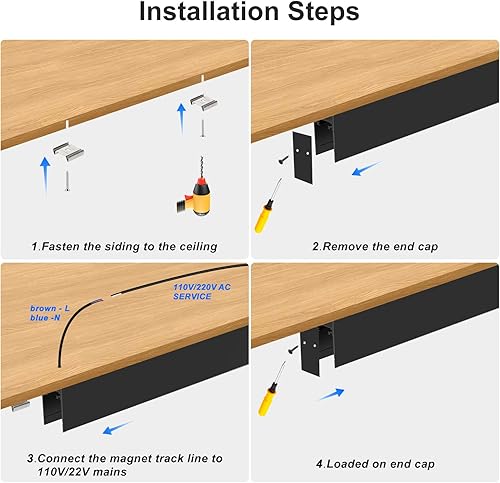 Installation Steps

1.Fasten the siding to the ceiling

2.Remove the end cap

brown - L
blue -N

110V/220V AC SERVICE

3.Connect the magnet track line to 110V/22V mains

4.Loaded on end cap