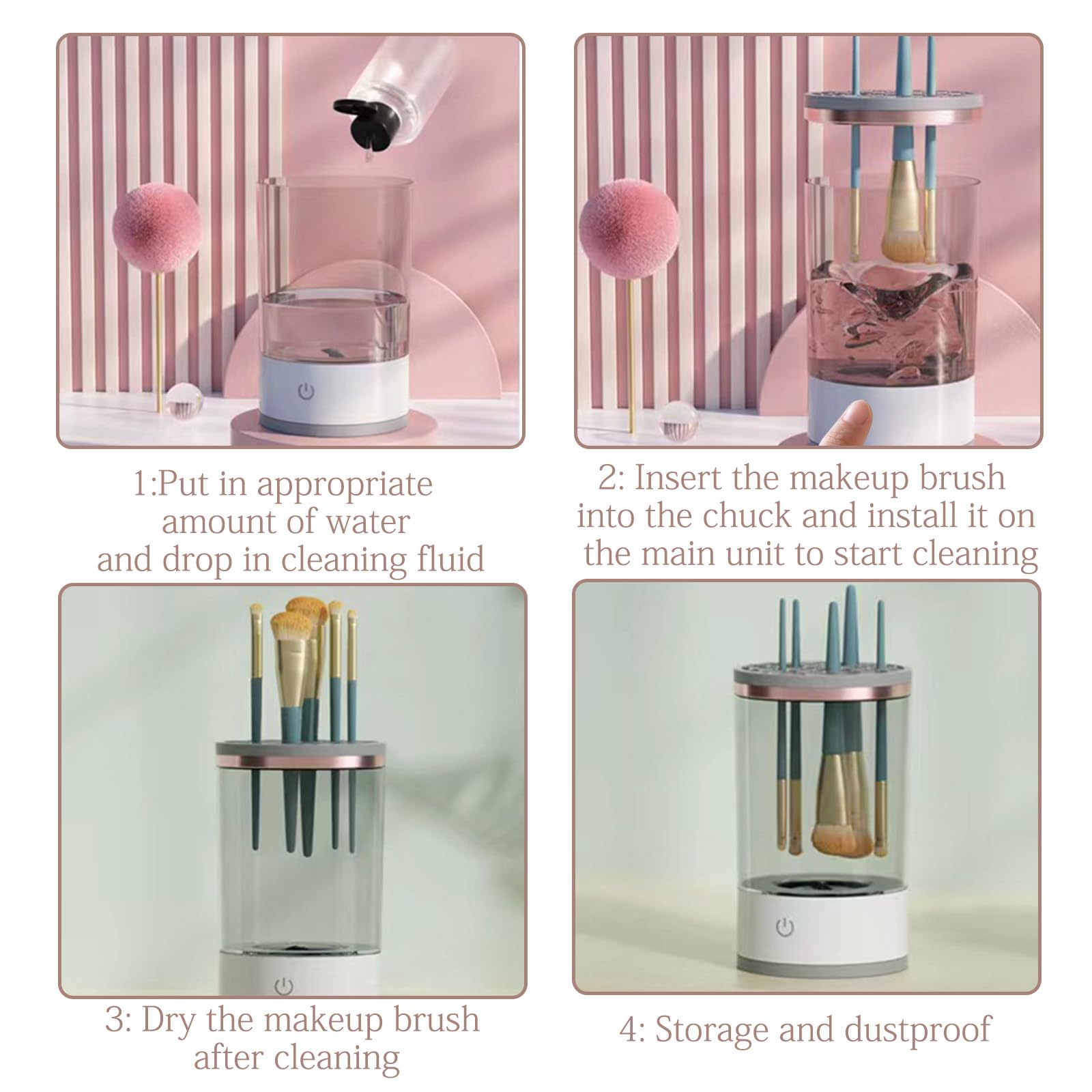 1:Put in appropriate amount of water and drop in cleaning fluid

2: Insert the makeup brush into the chuck and install it on the main unit to start cleaning

3: Dry the makeup brush after cleaning

4: Storage and dustproof