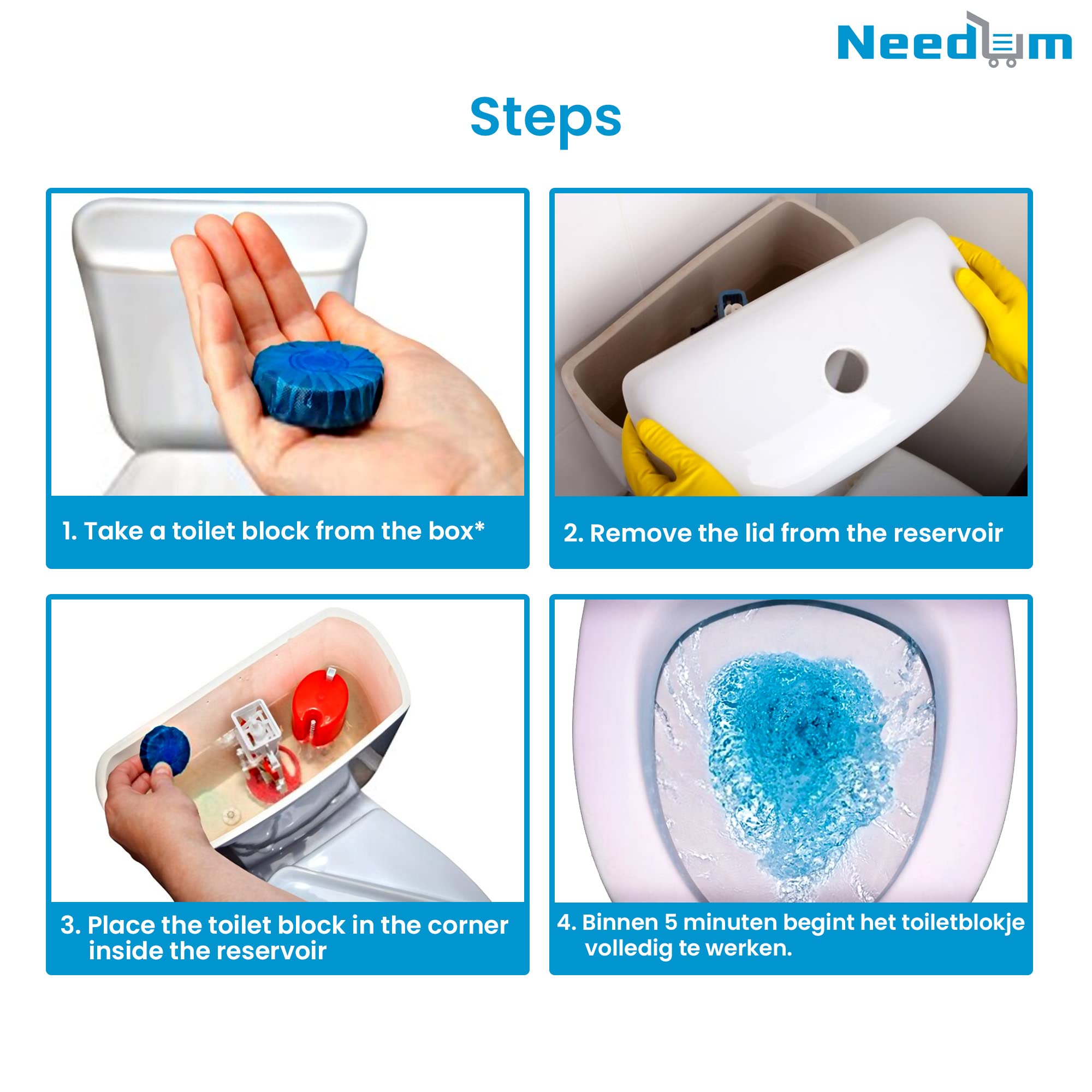 Needum

Steps

1. Take a toilet block from the box*

2. Remove the lid from the reservoir

3. Place the toilet block in the corner inside the reservoir

4. Binnen 5 minuten begint het toiletblokje volledig te werken.