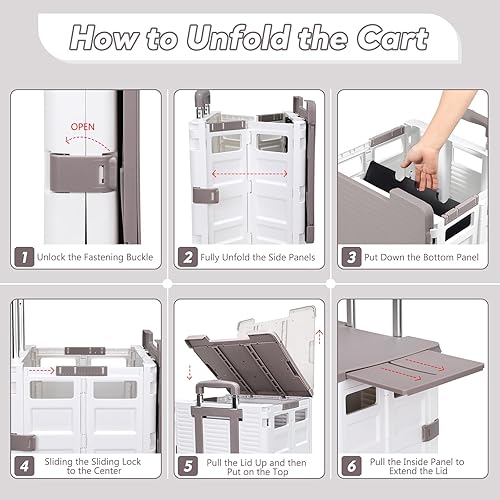 How to Unfold the Cart

OPEN

1 Unlock the Fastening Buckle

2 Fully Unfold the Side Panels

3 Put Down the Bottom Panel

4 Sliding the Sliding Lock to the Center

5 Pull the Lid Up and then Put on the Top

6 Pull the Inside Panel to Extend the Lid