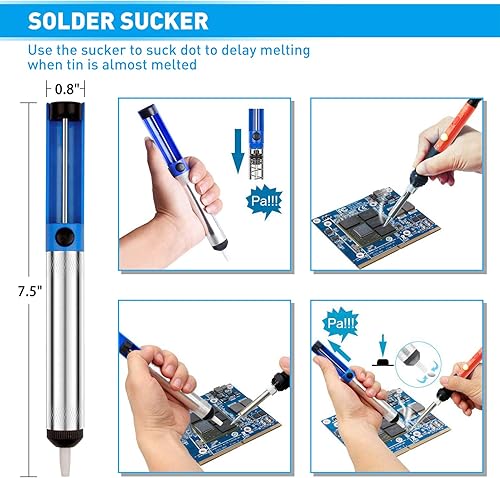 SOLDER SUCKER

Use the sucker to suck dot to delay melting when tin is almost melted

0.8"

7.5"

Pa!!!

Pa!!!