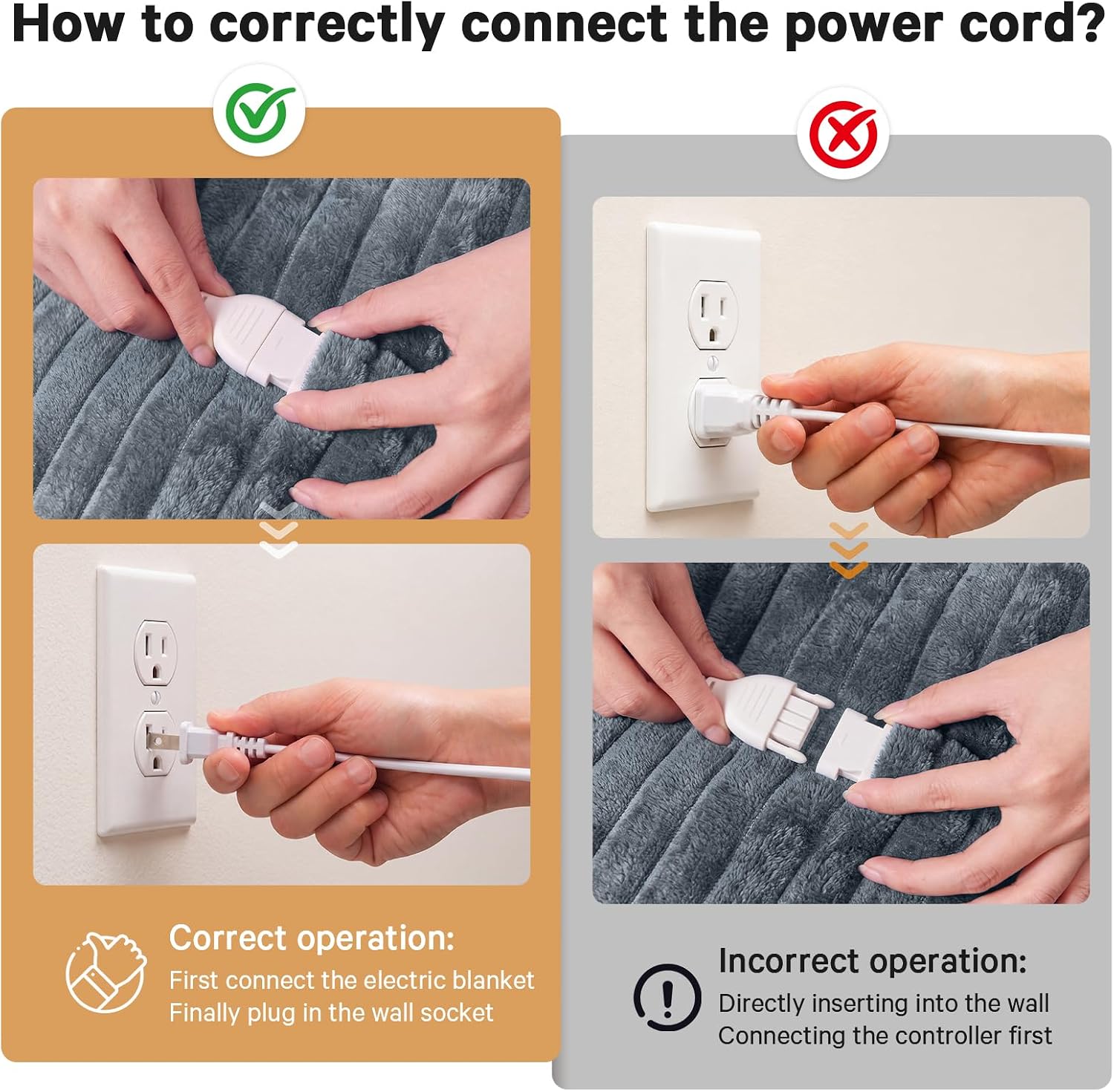 How to correctly connect the power cord?

Correct operation:
First connect the electric blanket
Finally plug in the wall socket

Incorrect operation:
Directly inserting into the wall
Connecting the controller first