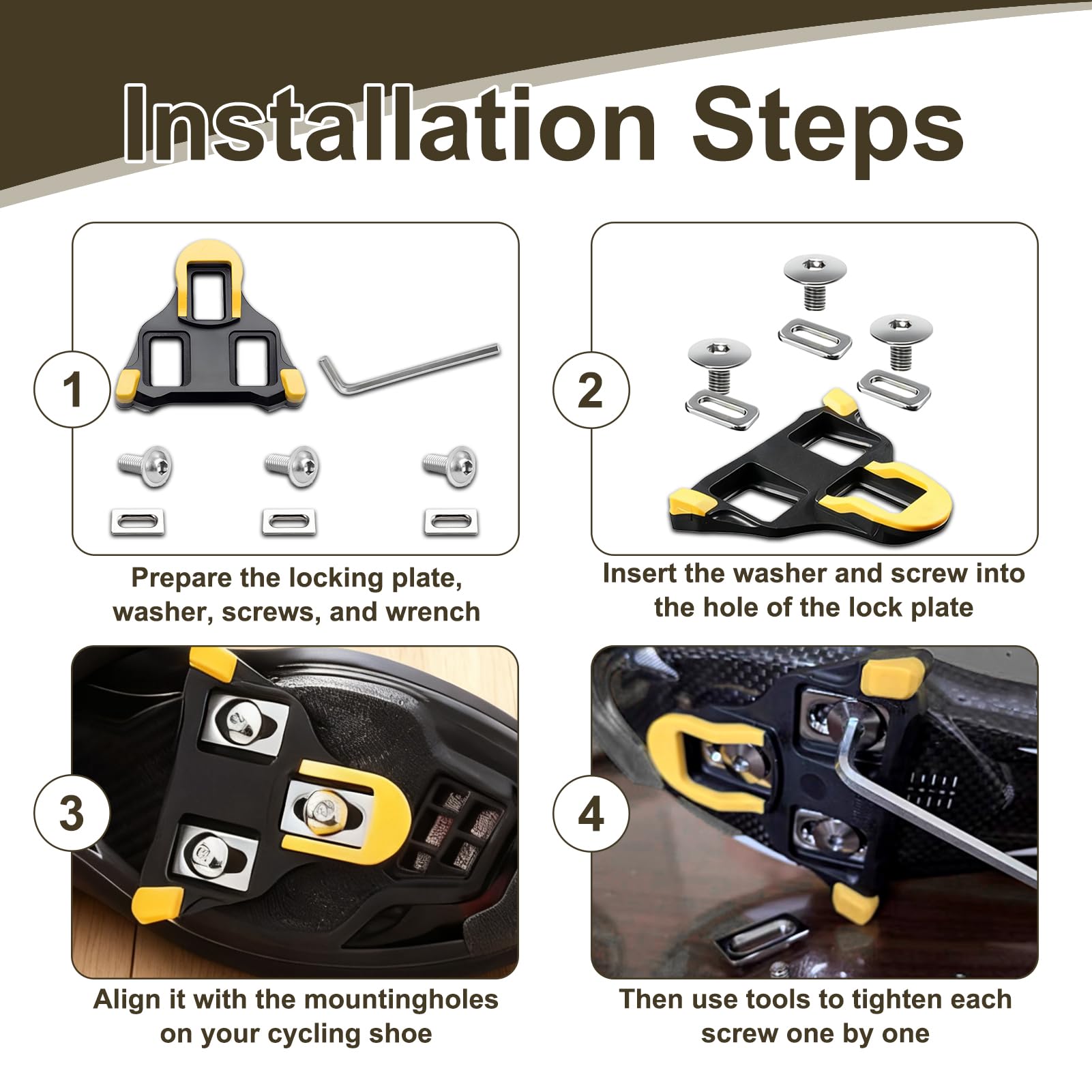 Installation Steps

1

Prepare the locking plate, washer, screws, and wrench

2

Insert the washer and screw into the hole of the lock plate

3

Align it with the mountingholes on your cycling shoe

4

Then use tools to tighten each screw one by one