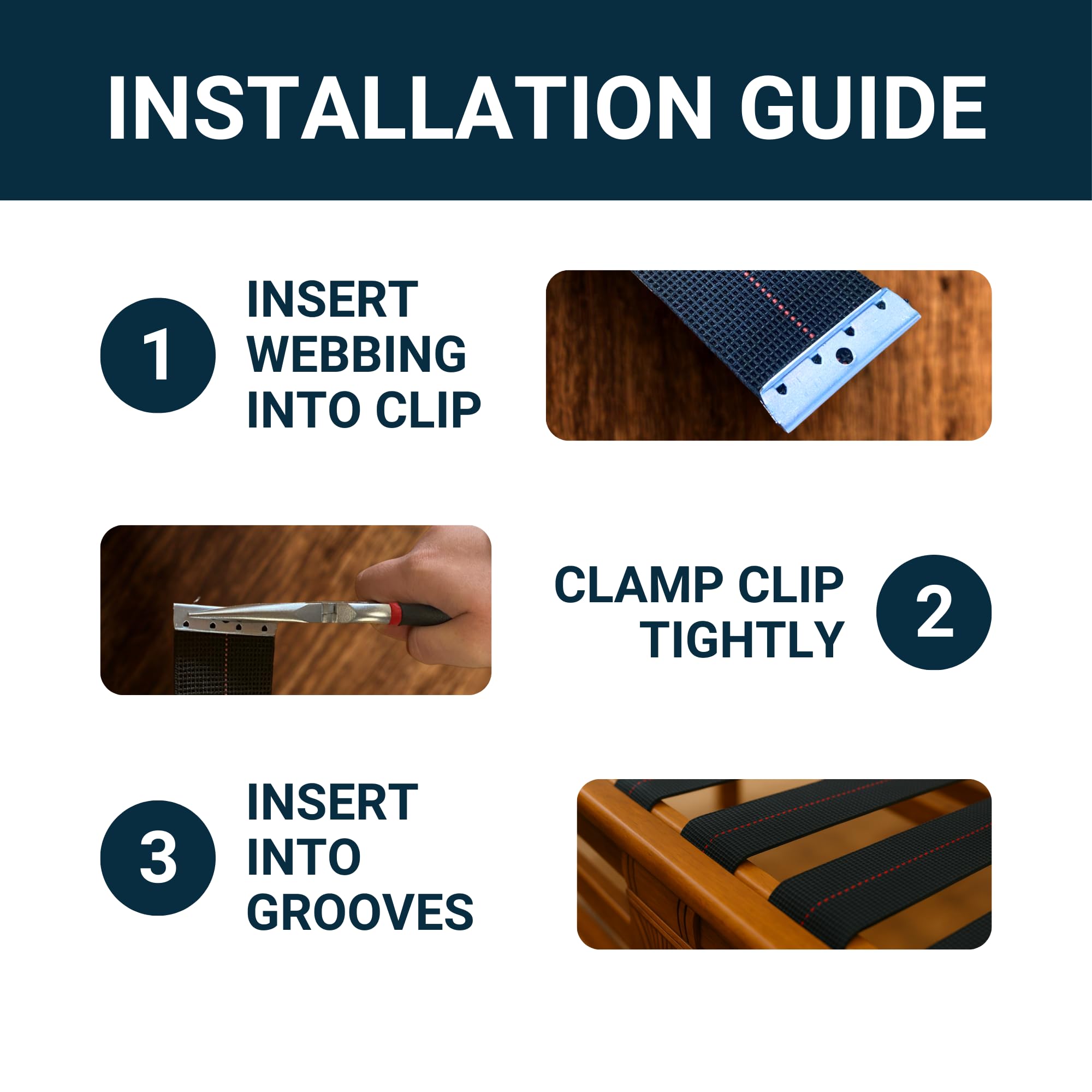 INSTALLATION GUIDE

1 INSERT WEBBING INTO CLIP

CLAMP CLIP TIGHTLY 2

3 INSERT INTO GROOVES