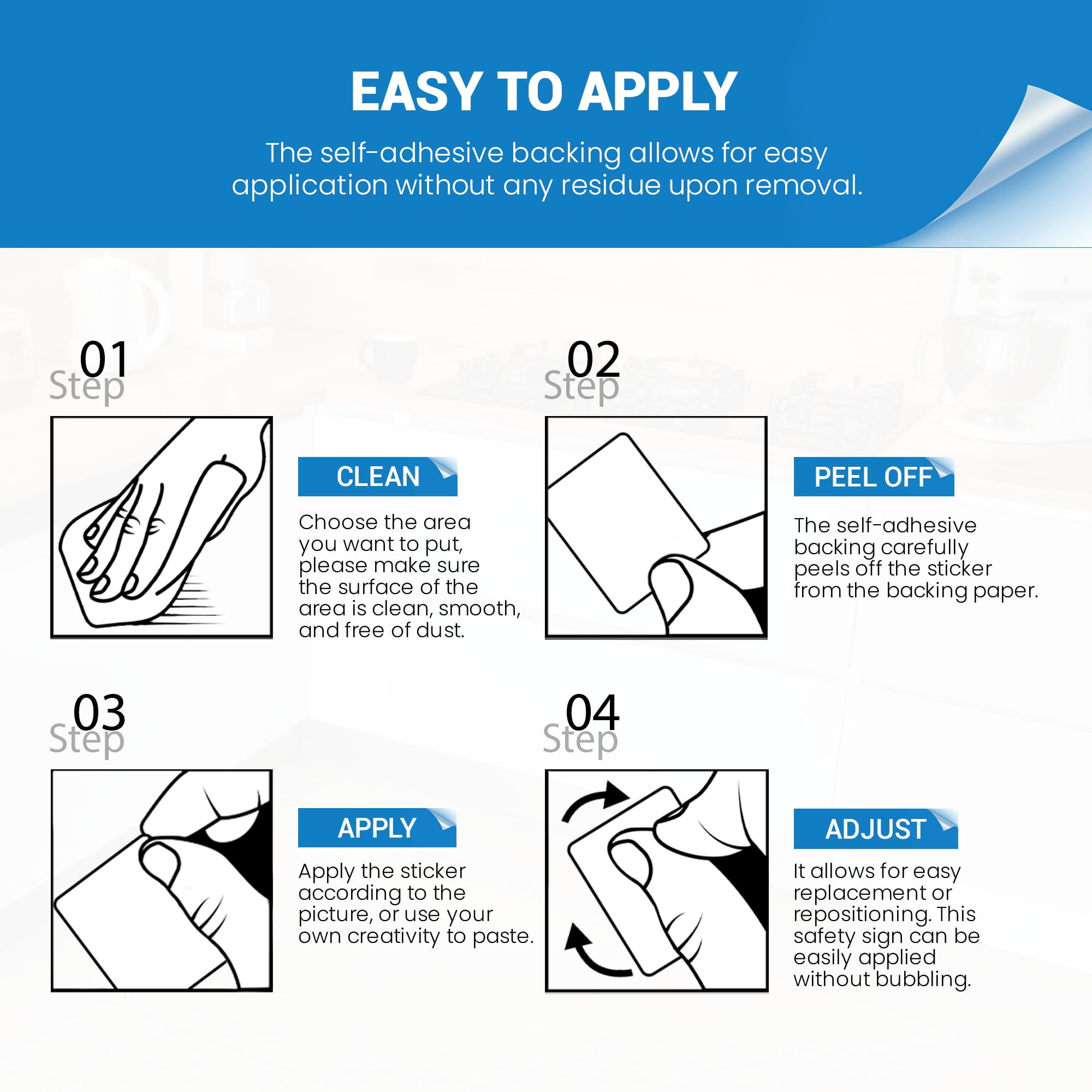 EASY TO APPLY

The self-adhesive backing allows for easy application without any residue upon removal.

01
Step

CLEAN

Choose the area you want to put, please make sure the surface of the area is clean, smooth, and free of dust.

02
Step

PEEL OFF

The self-adhesive backing carefully peels off the sticker from the backing paper.

03
Step

APPLY

Apply the sticker according to the picture, or use your own creativity to paste.

04
Step

ADJUST

It allows for easy replacement or repositioning. This safety sign can be easily applied without bubbling.