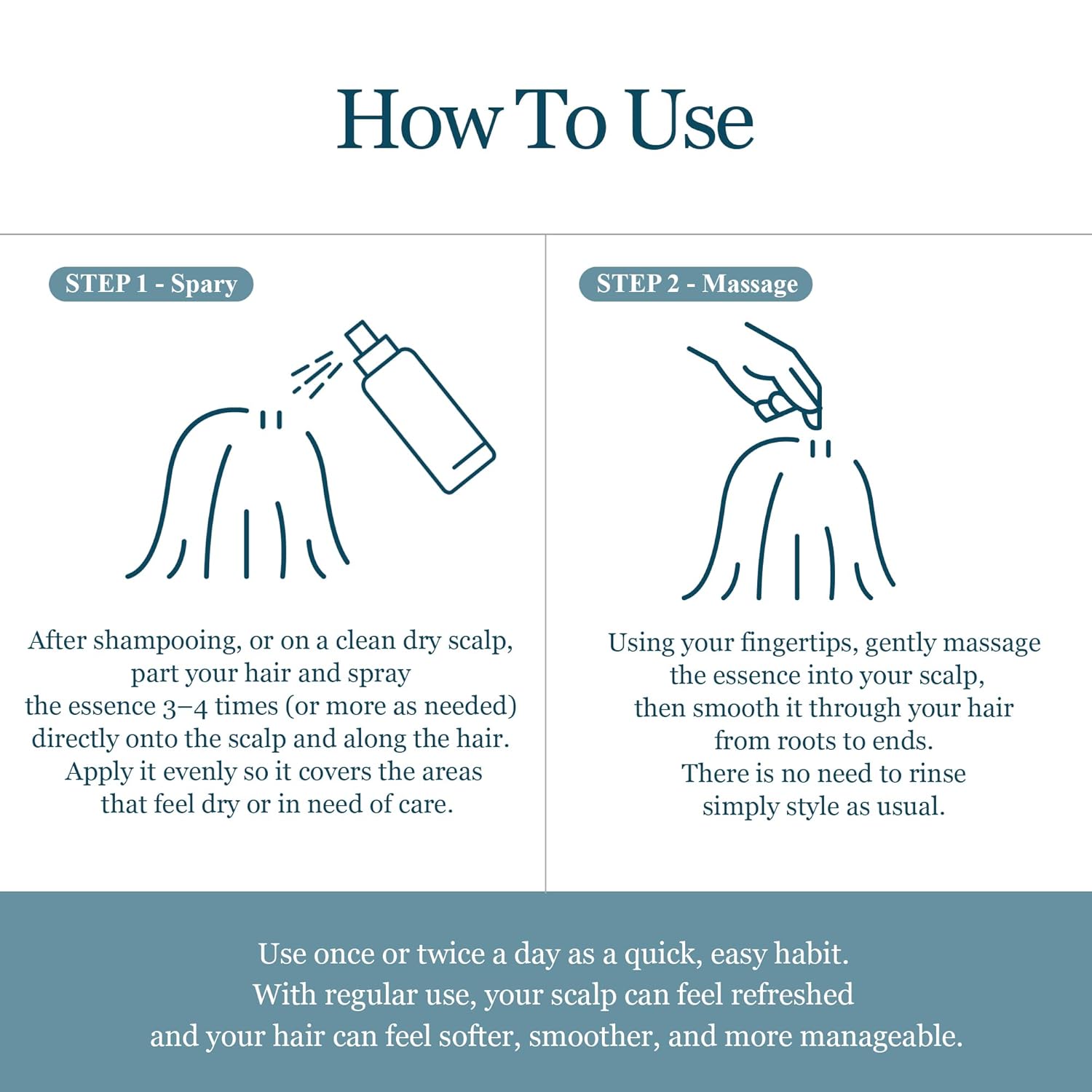 How To Use

STEP 1 - Spary

After shampooing, or on a clean dry scalp, part your hair and spray the essence 3–4 times (or more as needed) directly onto the scalp and along the hair. Apply it evenly so it covers the areas that feel dry or in need of care.

STEP 2 - Massage

Using your fingertips, gently massage the essence into your scalp, then smooth it through your hair from roots to ends. There is no need to rinse simply style as usual.

Use once or twice a day as a quick, easy habit. With regular use, your scalp can feel refreshed and your hair can feel softer, smoother, and more manageable.