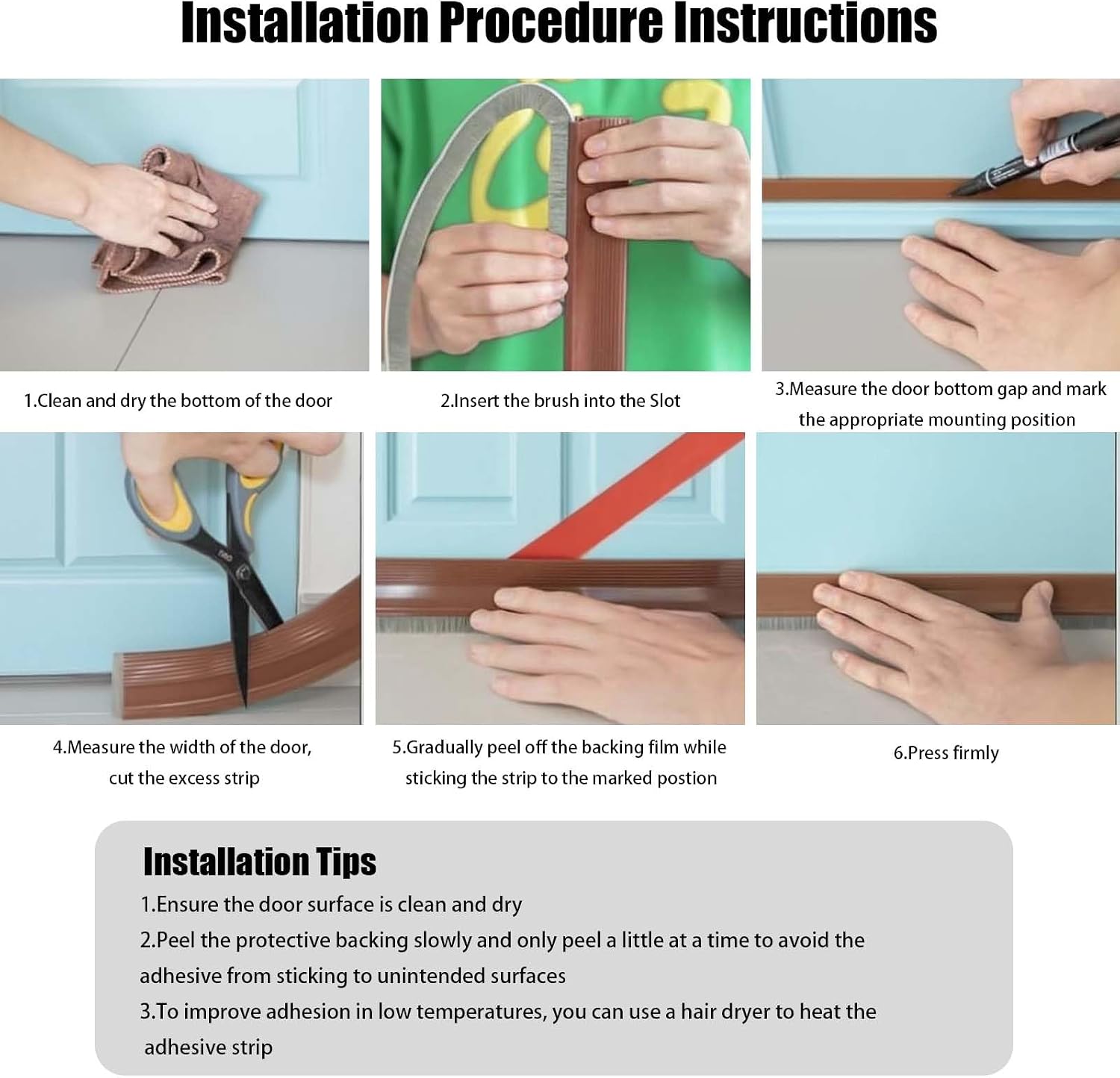 Installation Procedure Instructions

1.Clean and dry the bottom of the door

2.Insert the brush into the Slot

3.Measure the door bottom gap and mark the appropriate mounting position

4.Measure the width of the door, cut the excess strip

5.Gradually peel off the backing film while sticking the strip to the marked postion

6.Press firmly

Installation Tips

1.Ensure the door surface is clean and dry

2.Peel the protective backing slowly and only peel a little at a time to avoid the adhesive from sticking to unintended surfaces

3.To improve adhesion in low temperatures, you can use a hair dryer to heat the adhesive strip