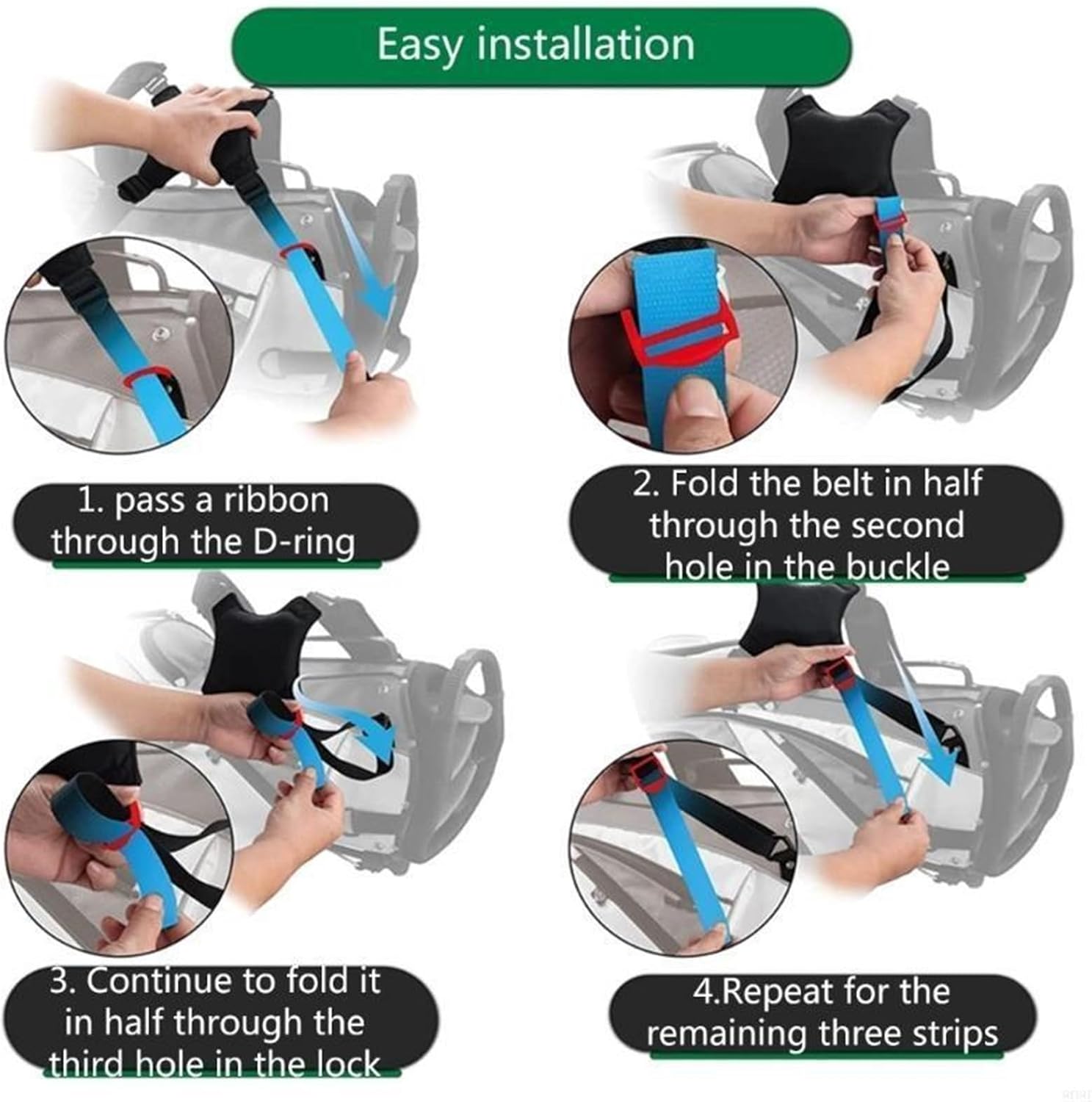 Easy installation

1. pass a ribbon through the D-ring

2. Fold the belt in half through the second hole in the buckle

3. Continue to fold it in half through the third hole in the lock

4.Repeat for the remaining three strips