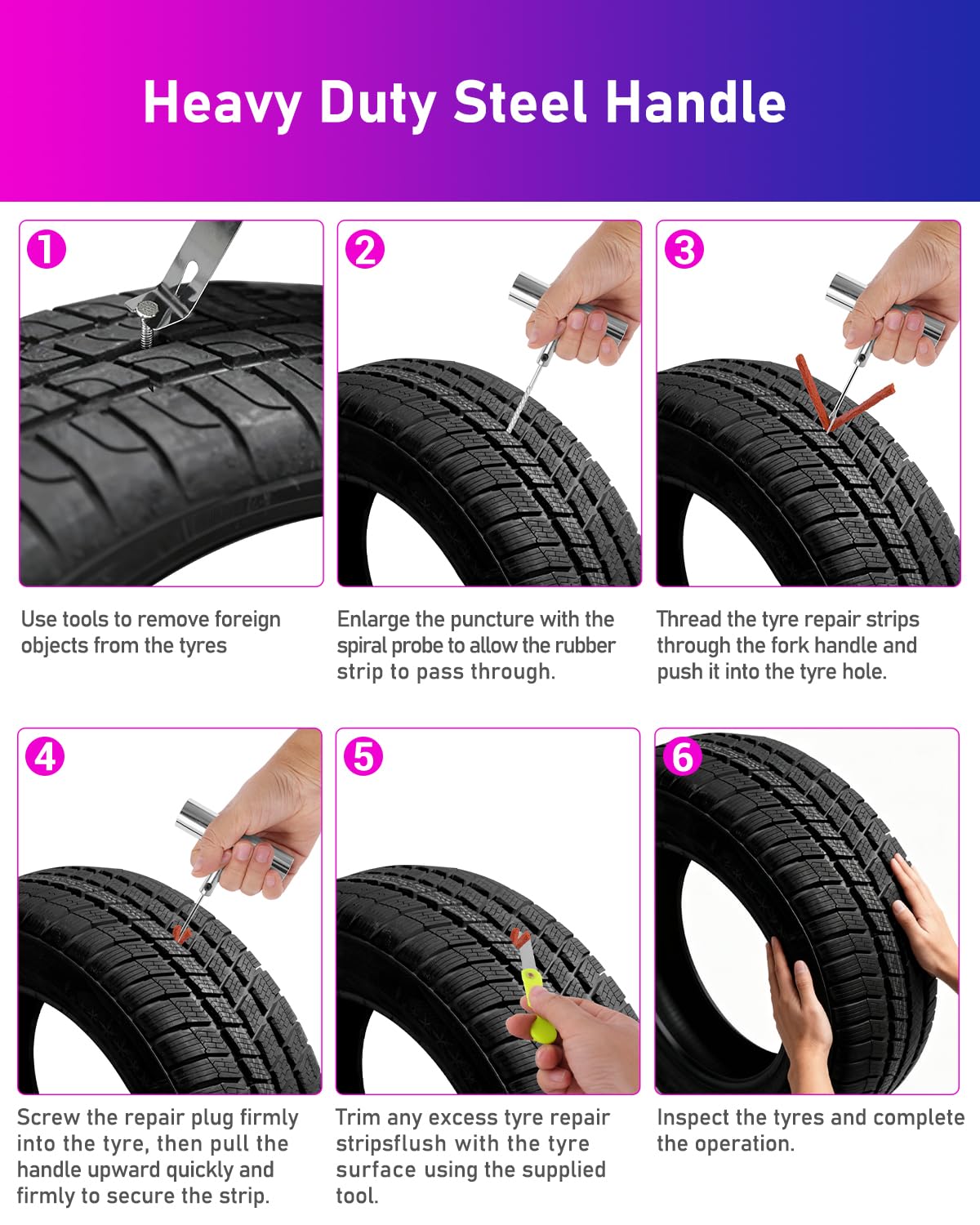 Heavy Duty Steel Handle

1

Use tools to remove foreign objects from the tyres

2

Enlarge the puncture with the spiral probe to allow the rubber strip to pass through.

3

Thread the tyre repair strips through the fork handle and push it into the tyre hole.

4

Screw the repair plug firmly into the tyre, then pull the handle upward quickly and firmly to secure the strip.

5

Trim any excess tyre repair stripsflush with the tyre surface using the supplied tool.

6

Inspect the tyres and complete the operation.